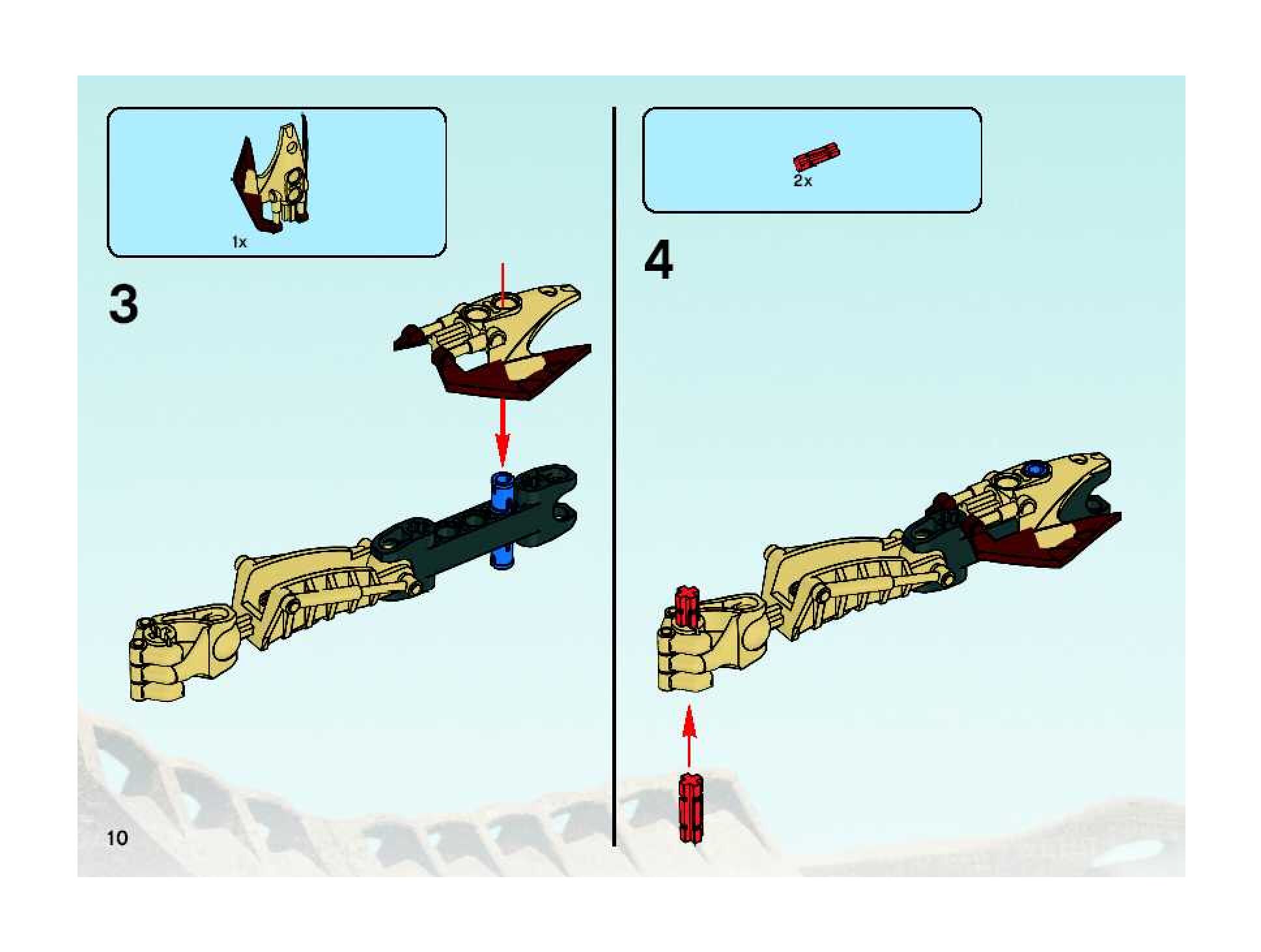 1x

3

2x

4

10