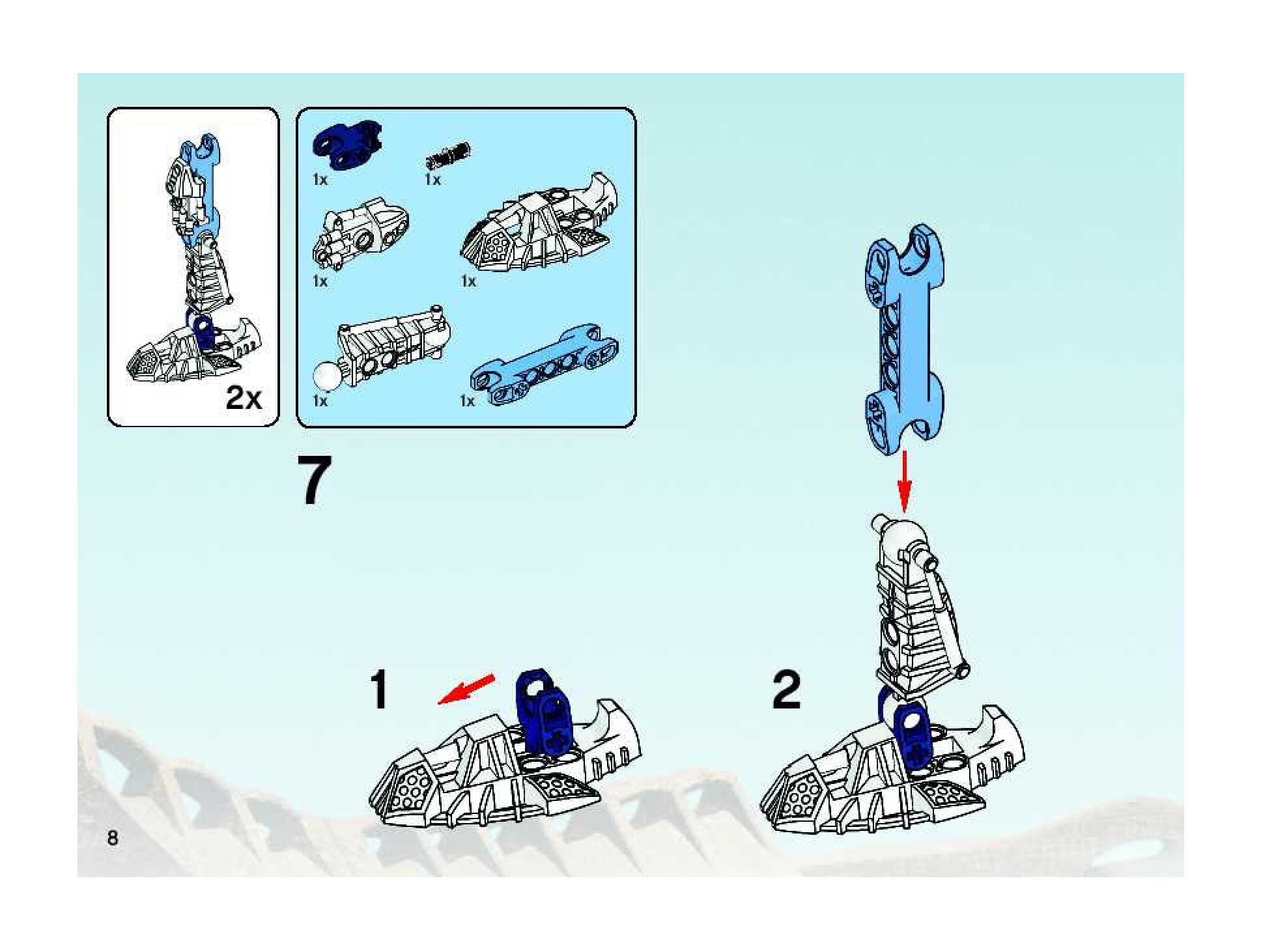 2x

1x
1x
1x
1x
1x
1x

7

1

2

8