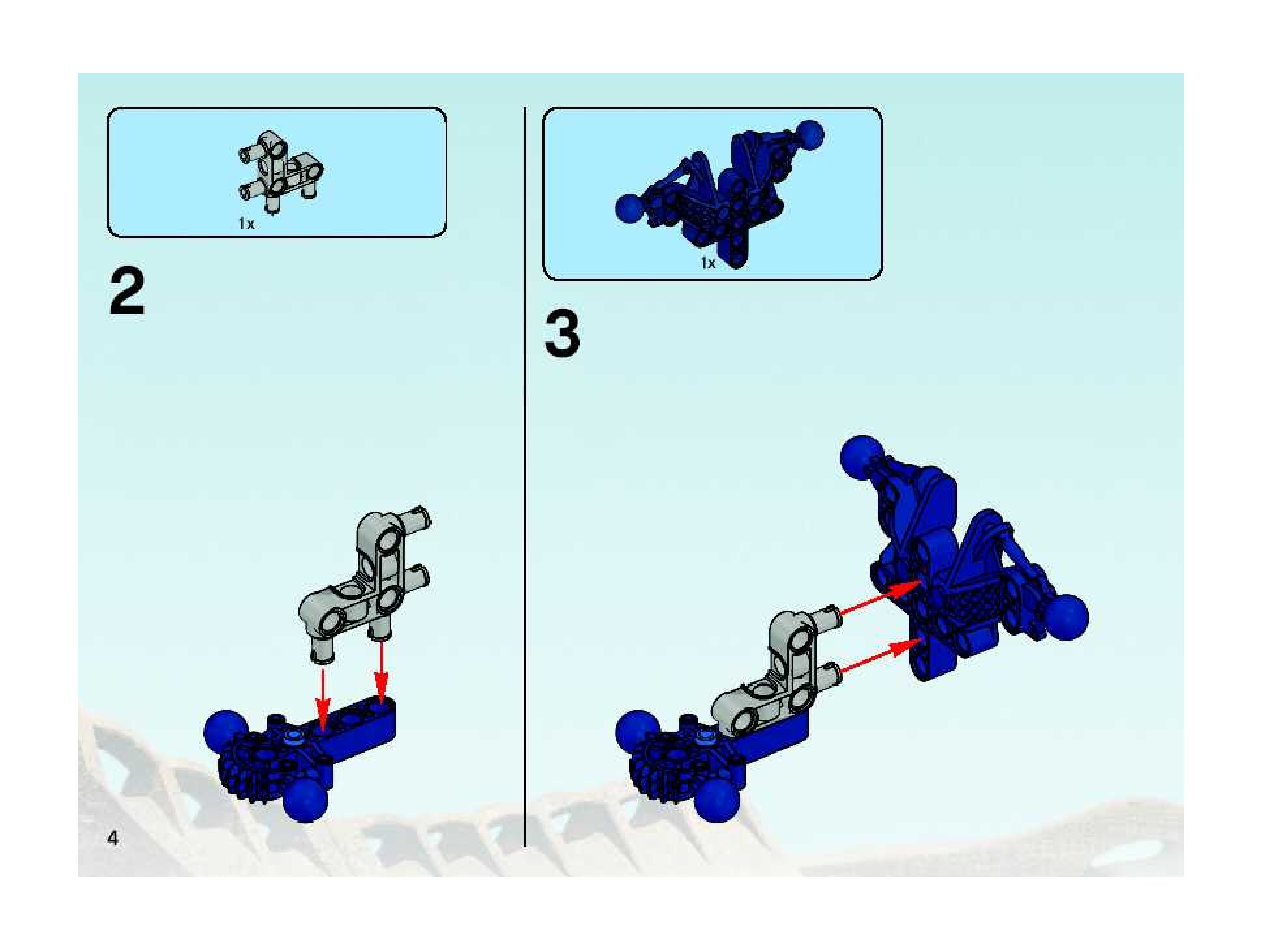 1x

2

1x

3

4