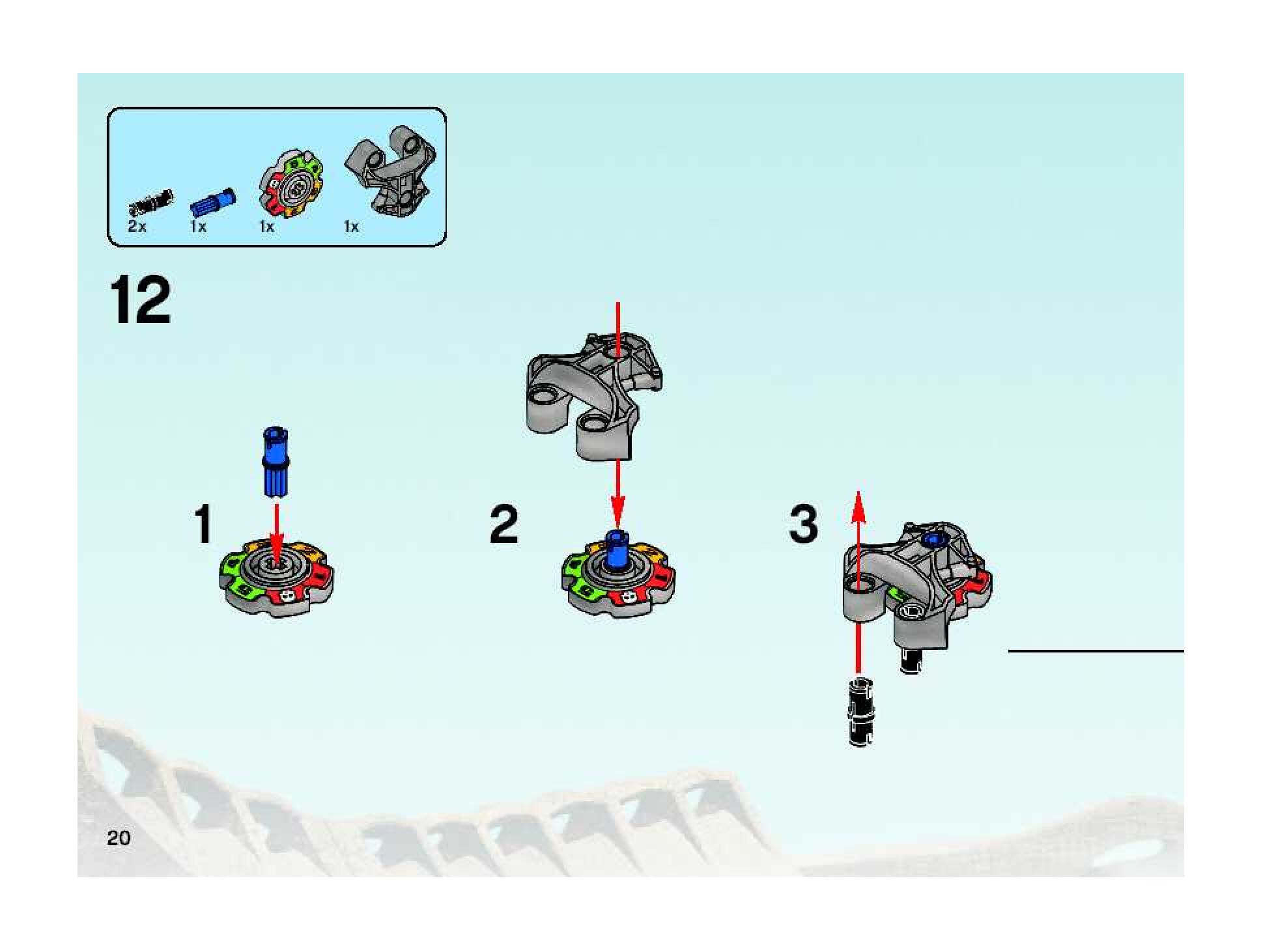 2x 1x 1x 1x

12

1

2

3

20