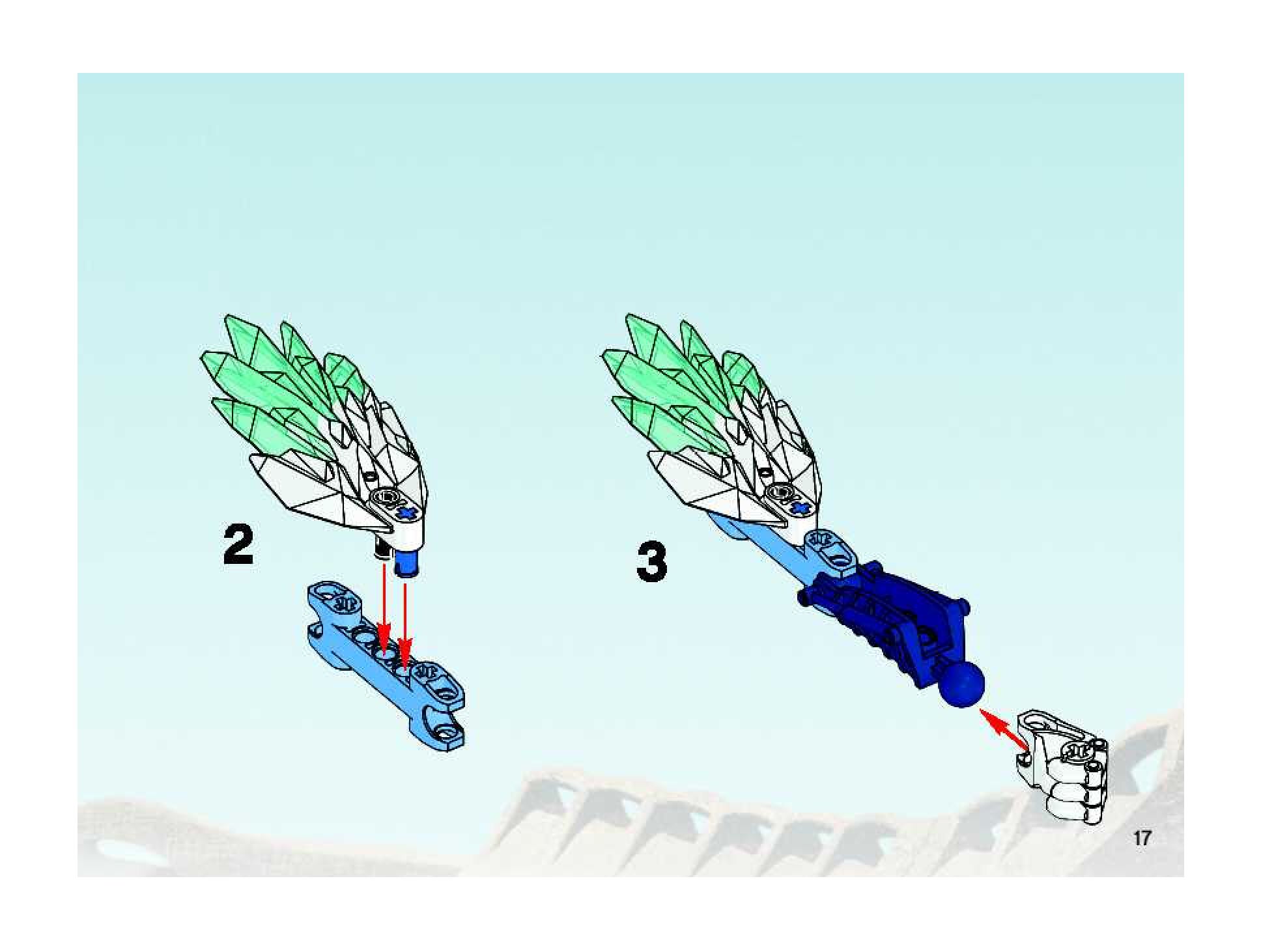 2

3

17