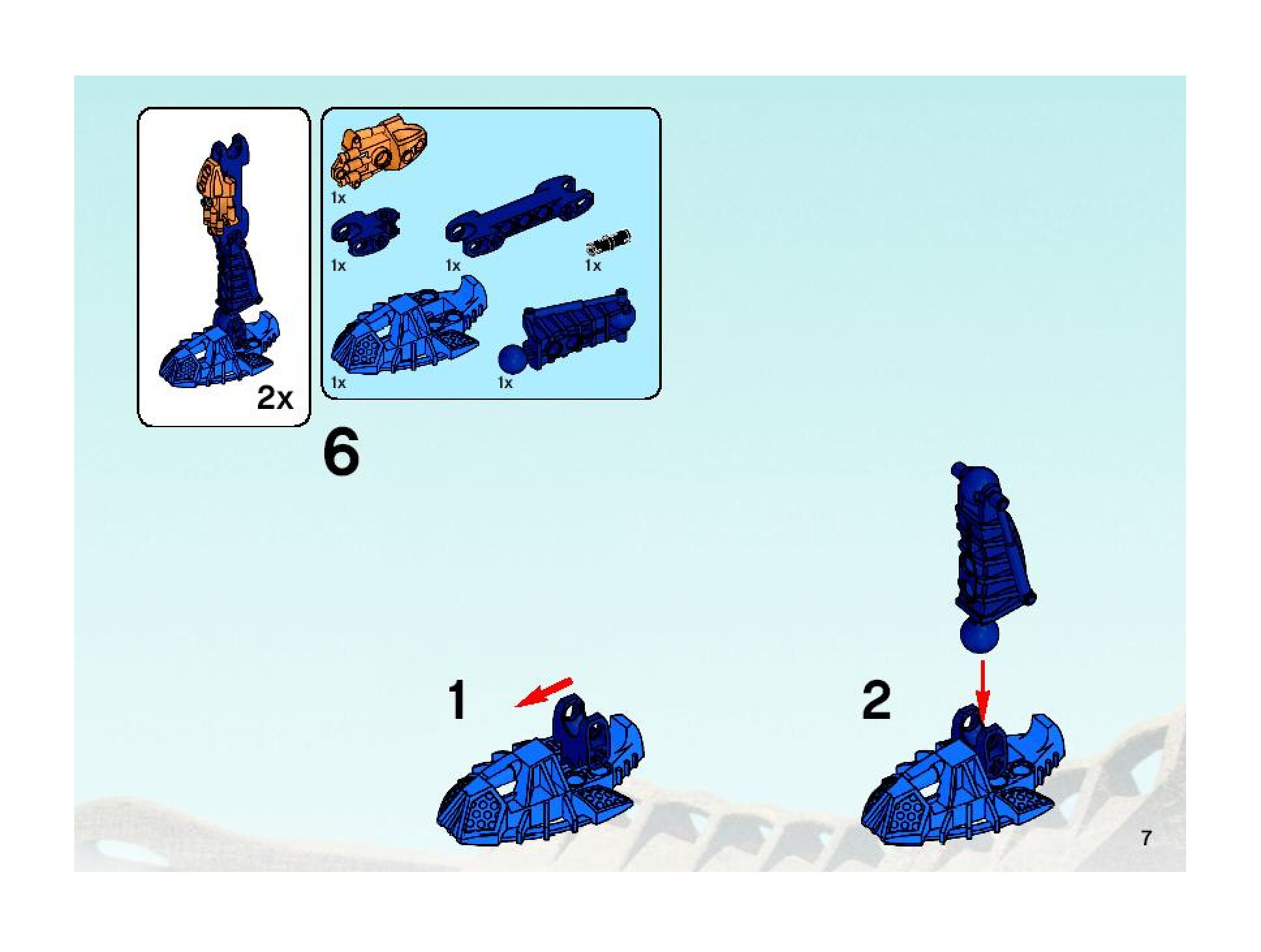 2x

1x

1x

1x

1x

1x

1x

6

1

2

7