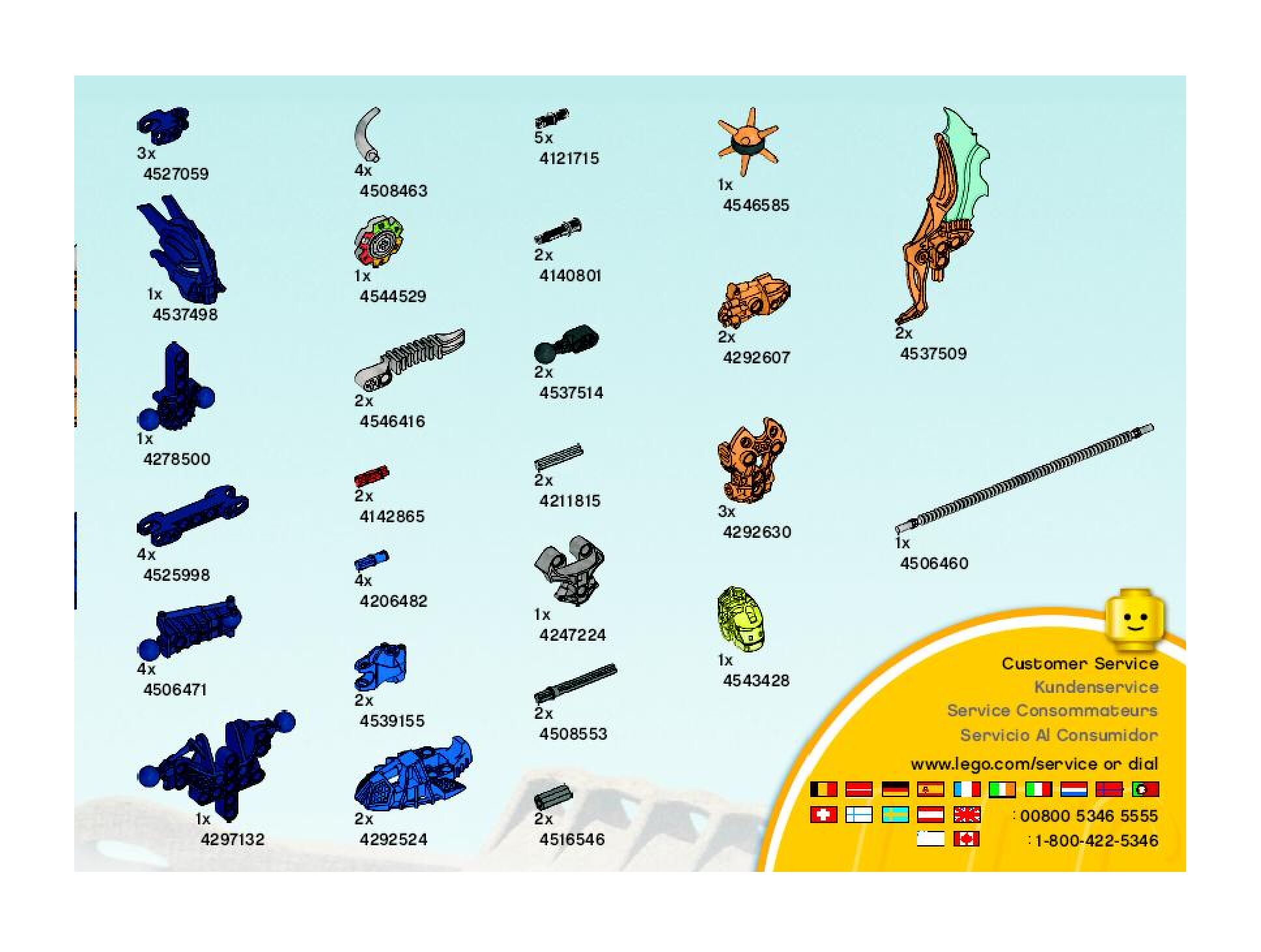 3x
4527059

1x
4537498

1x
4278500

4x
4525998

4x
4506471

1x
4297132

4x
4508463

1x
4544529

2x
4546416

2x
4142865

4x
4206482

2x
4539155

2x
4292524

5x
4121715

2x
4140801

2x
4537514

2x
4211815

1x
4247224

2x
4508553

2x
4516546

1x
4546585

2x
4292607

3x
4292630

1x
4543428

2x
4537509

1x
4506460

Customer Service
Kundenservice
Service Consommateurs
Servicio Al Consumidor
www.lego.com/service or dial

: 00800 5346 5555

: 1-800-422-5346