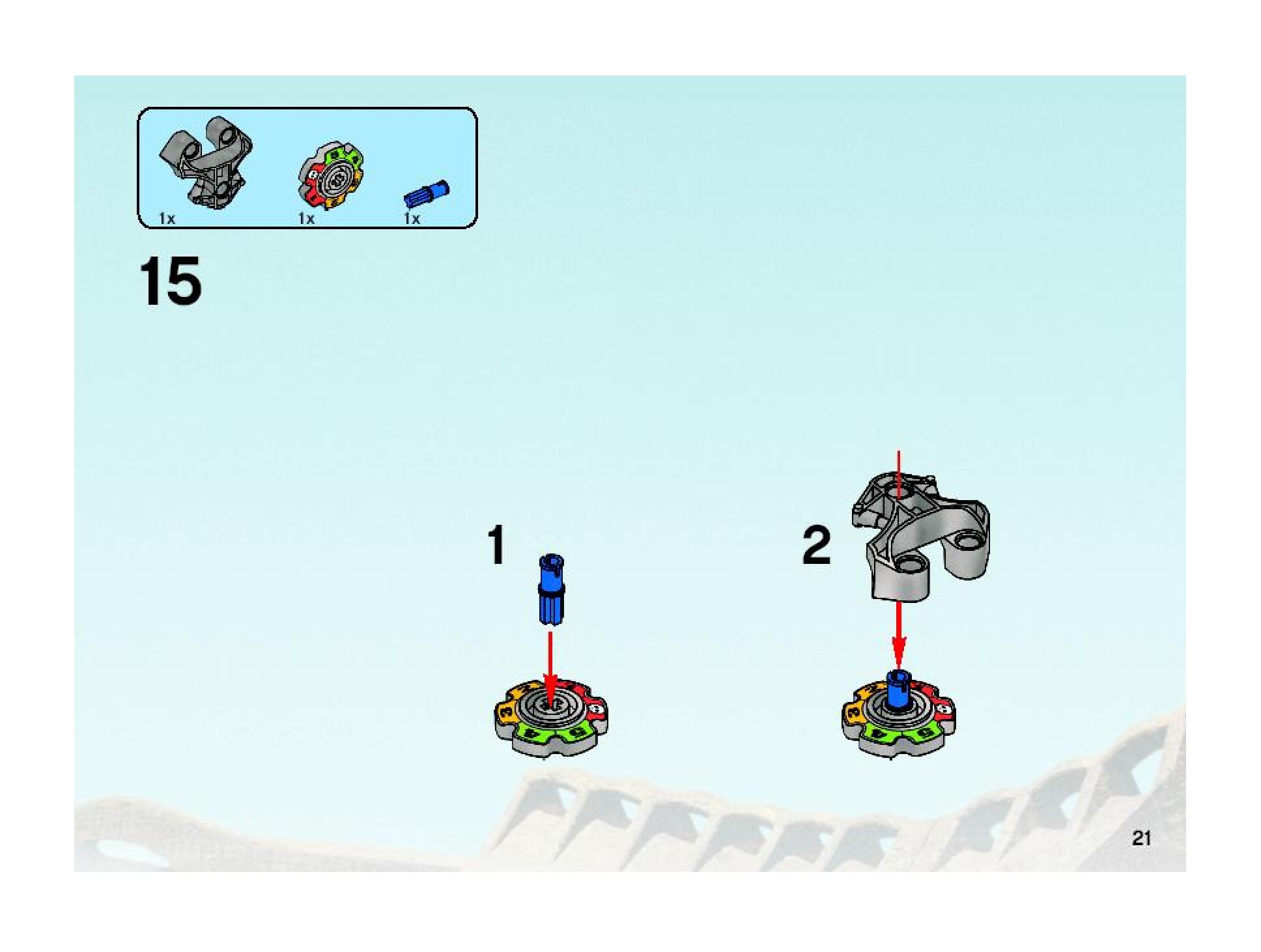 1x 1x 1x

15

1

2

21