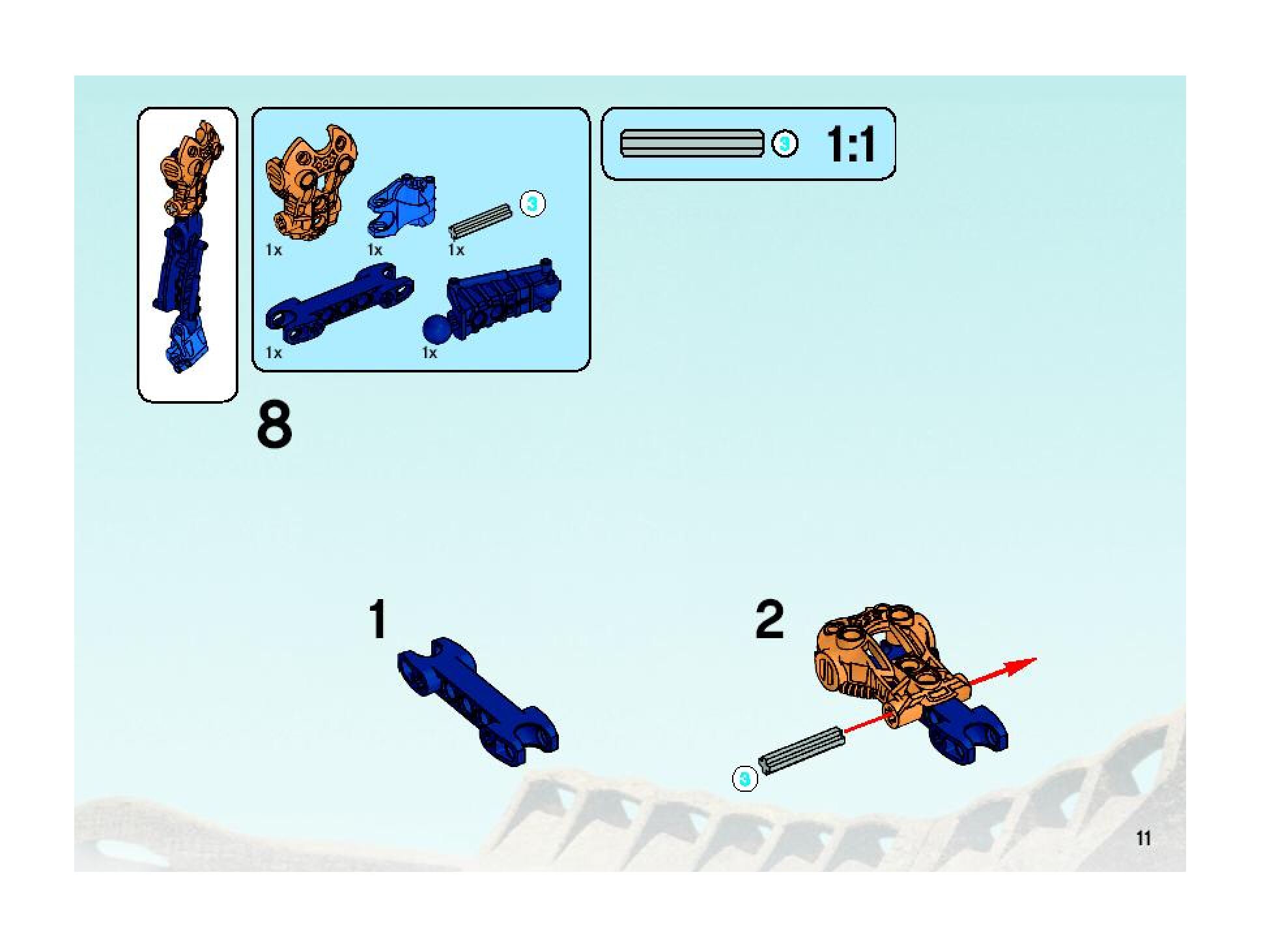 1x
1x
3
1x
1x
1x

3
1:1

8

1

2

3

11