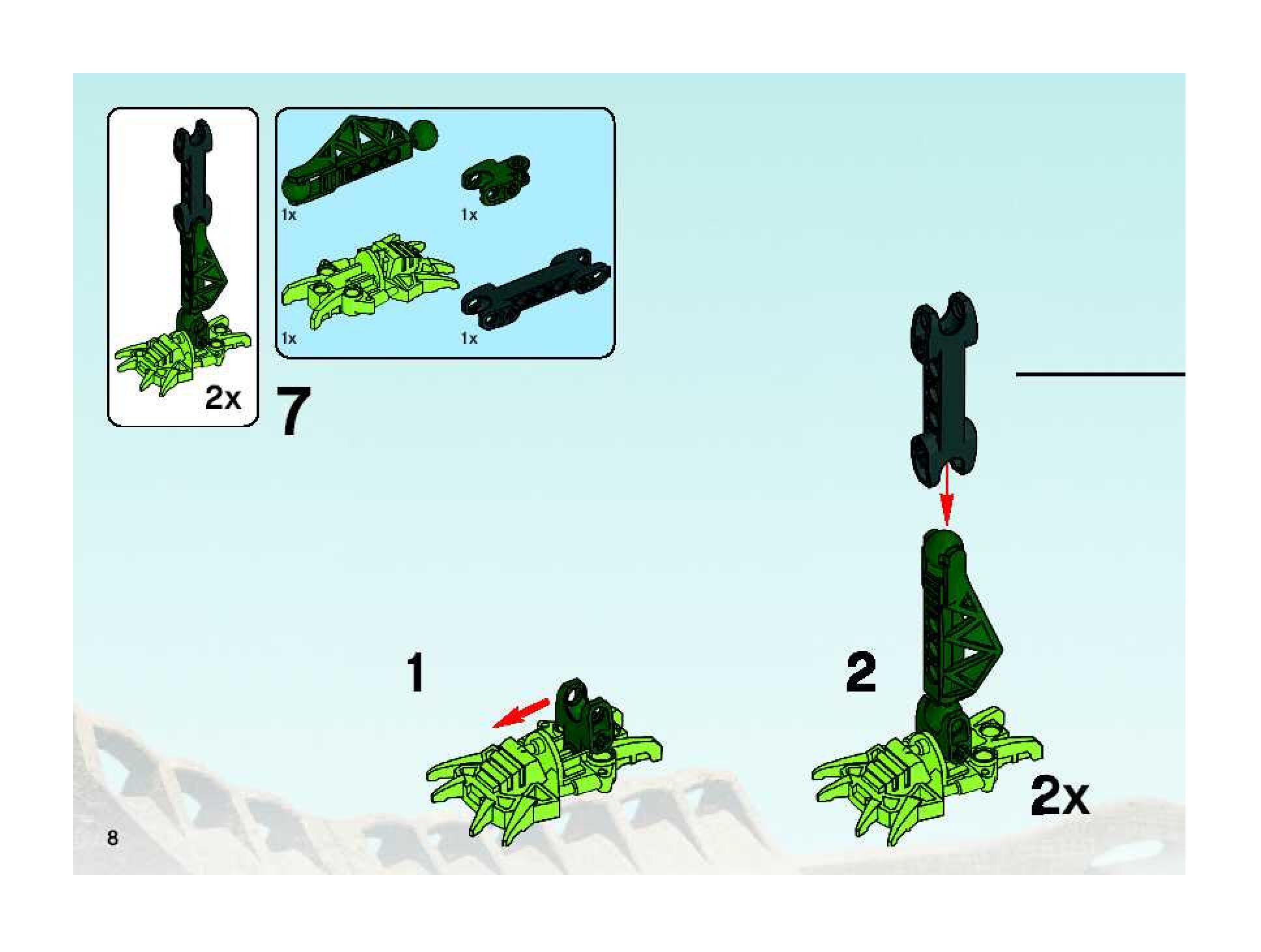 2x

1x

1x

1x

1x

7

1

2

2x

8