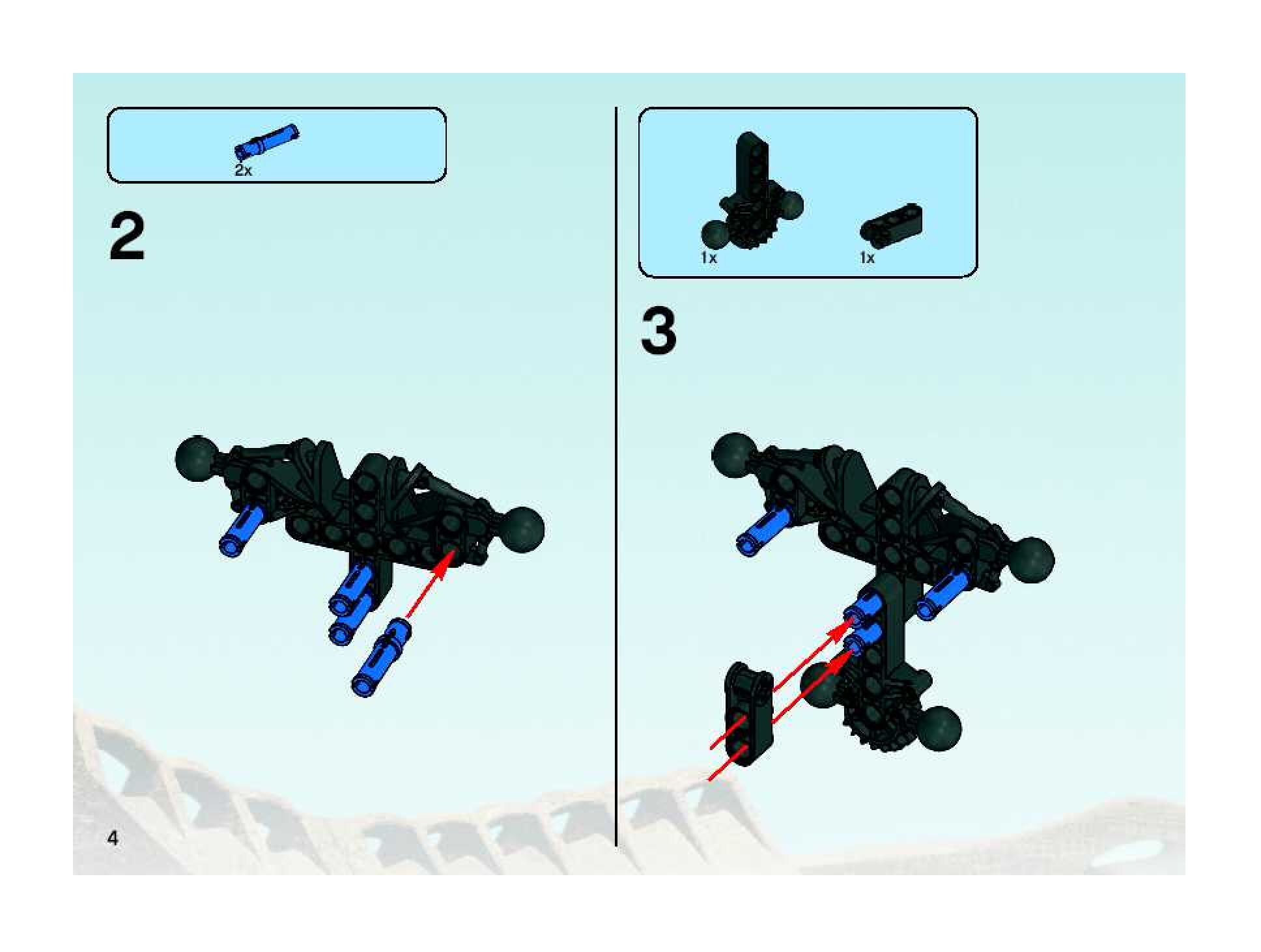 2x

2

1x

1x

3

4