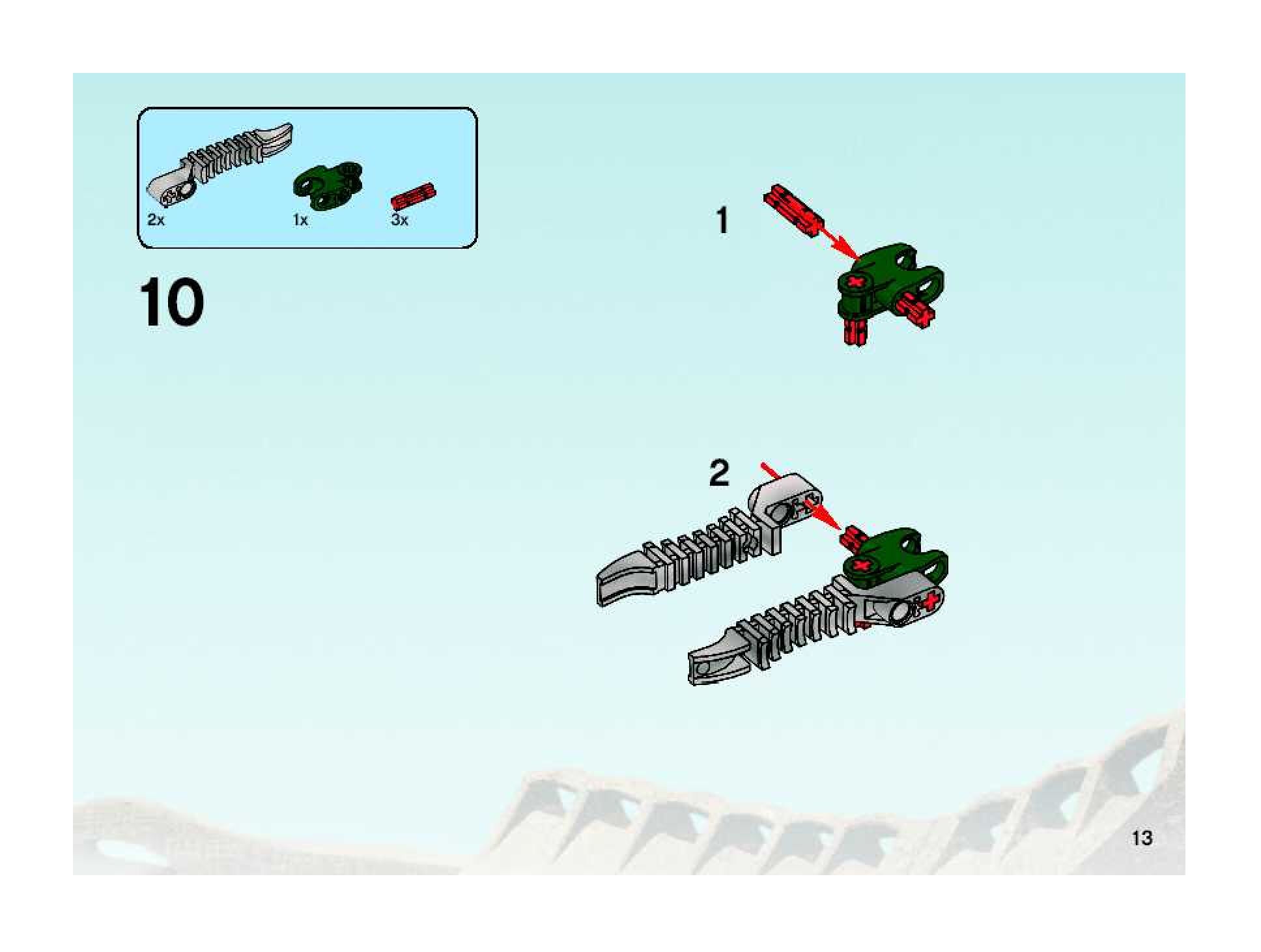 2x
1x
3x

10

1

2

13