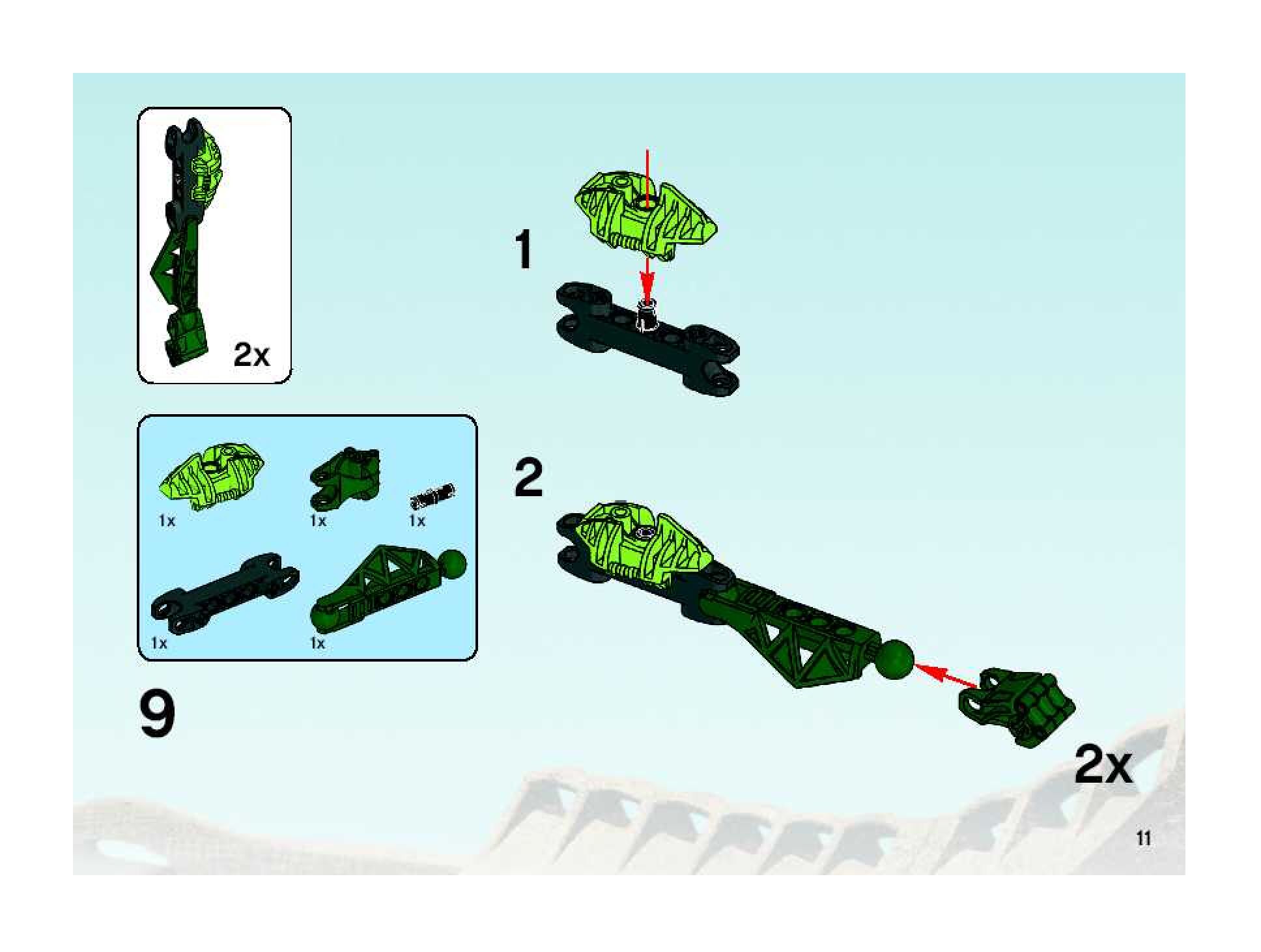 2x

1x
1x
1x
1x
1x

9

1

2

2x

11