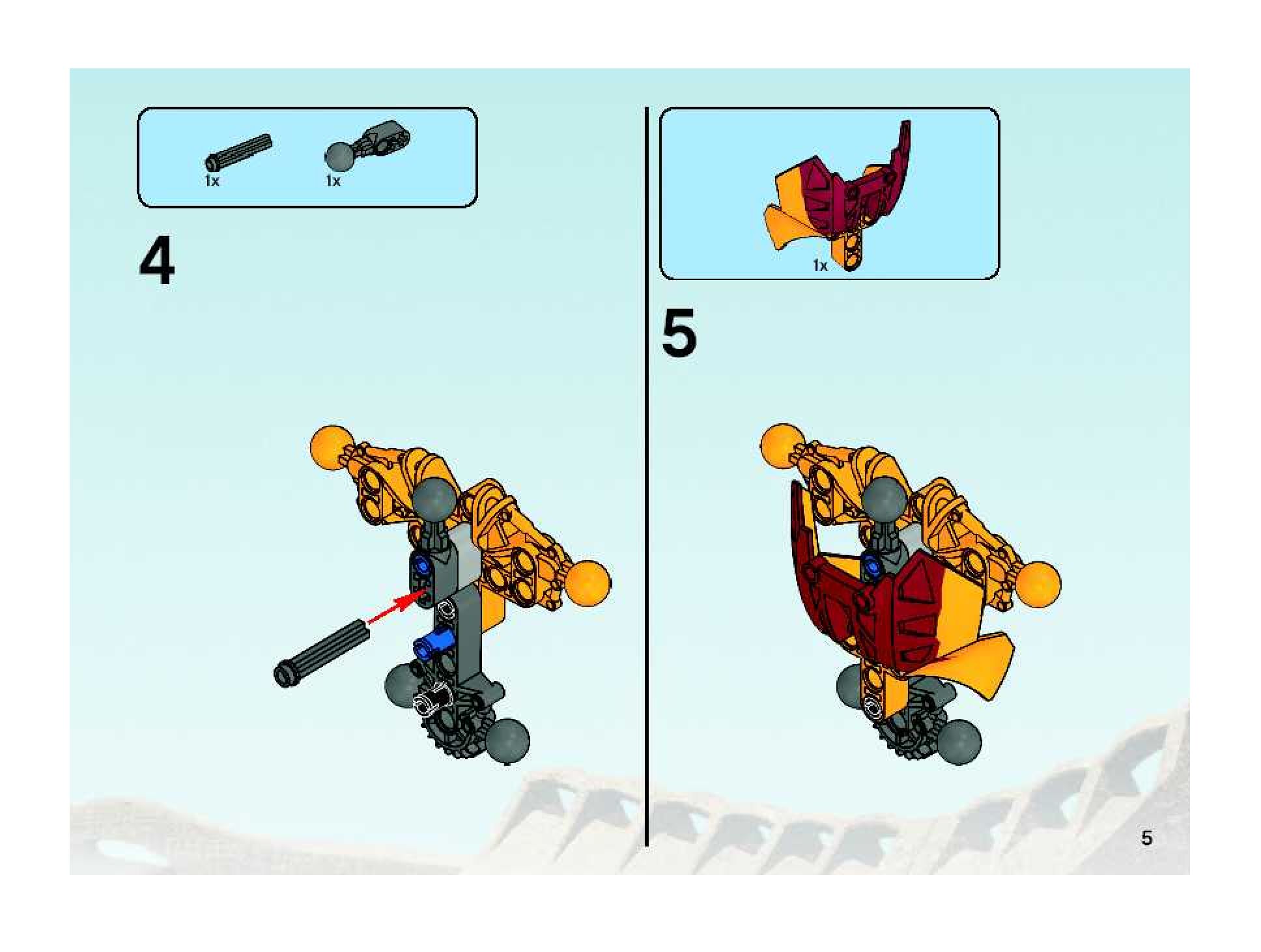 1x 1x

4

1x

5

5