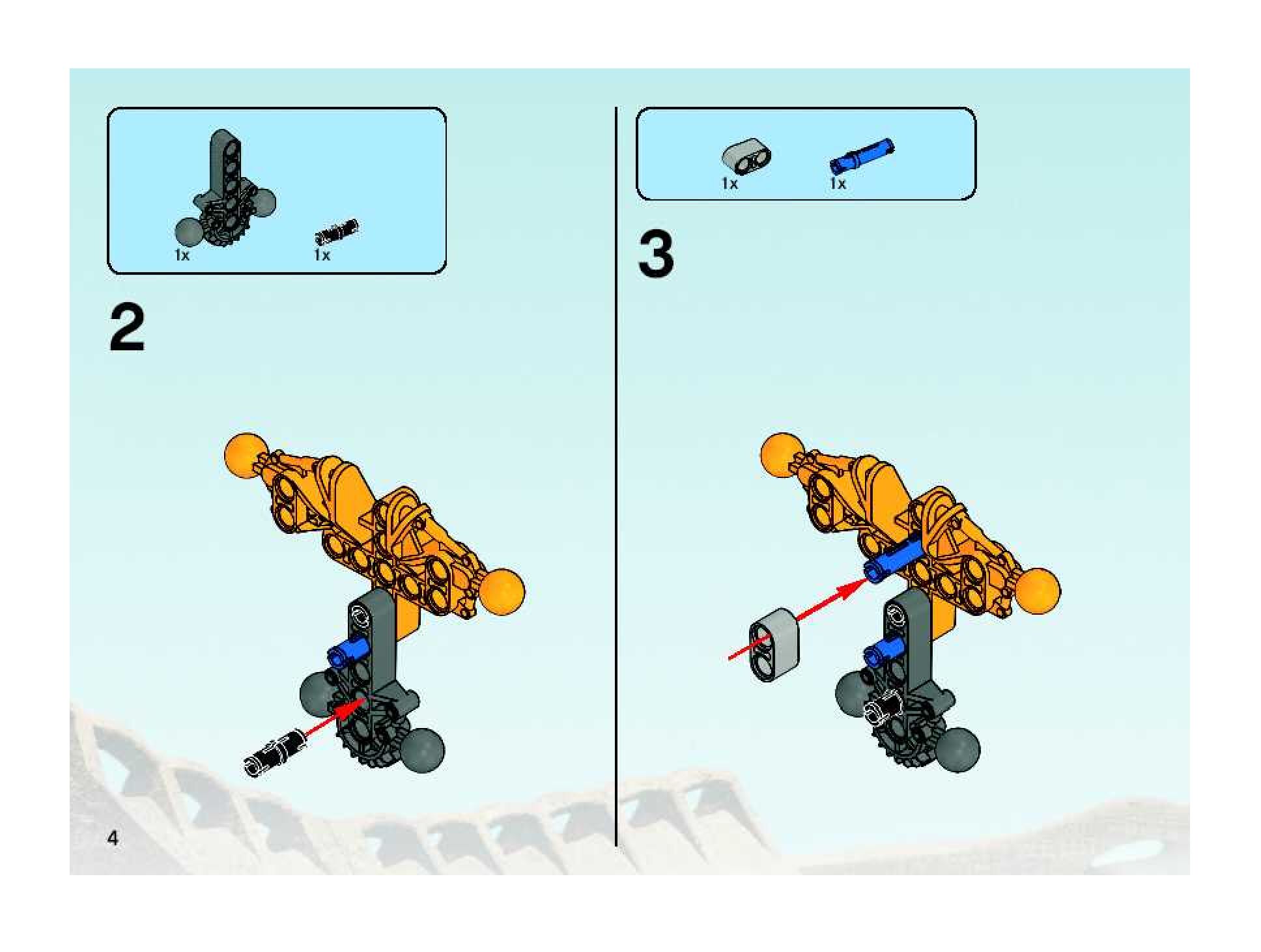 1x

1x

2

1x

1x

3

4