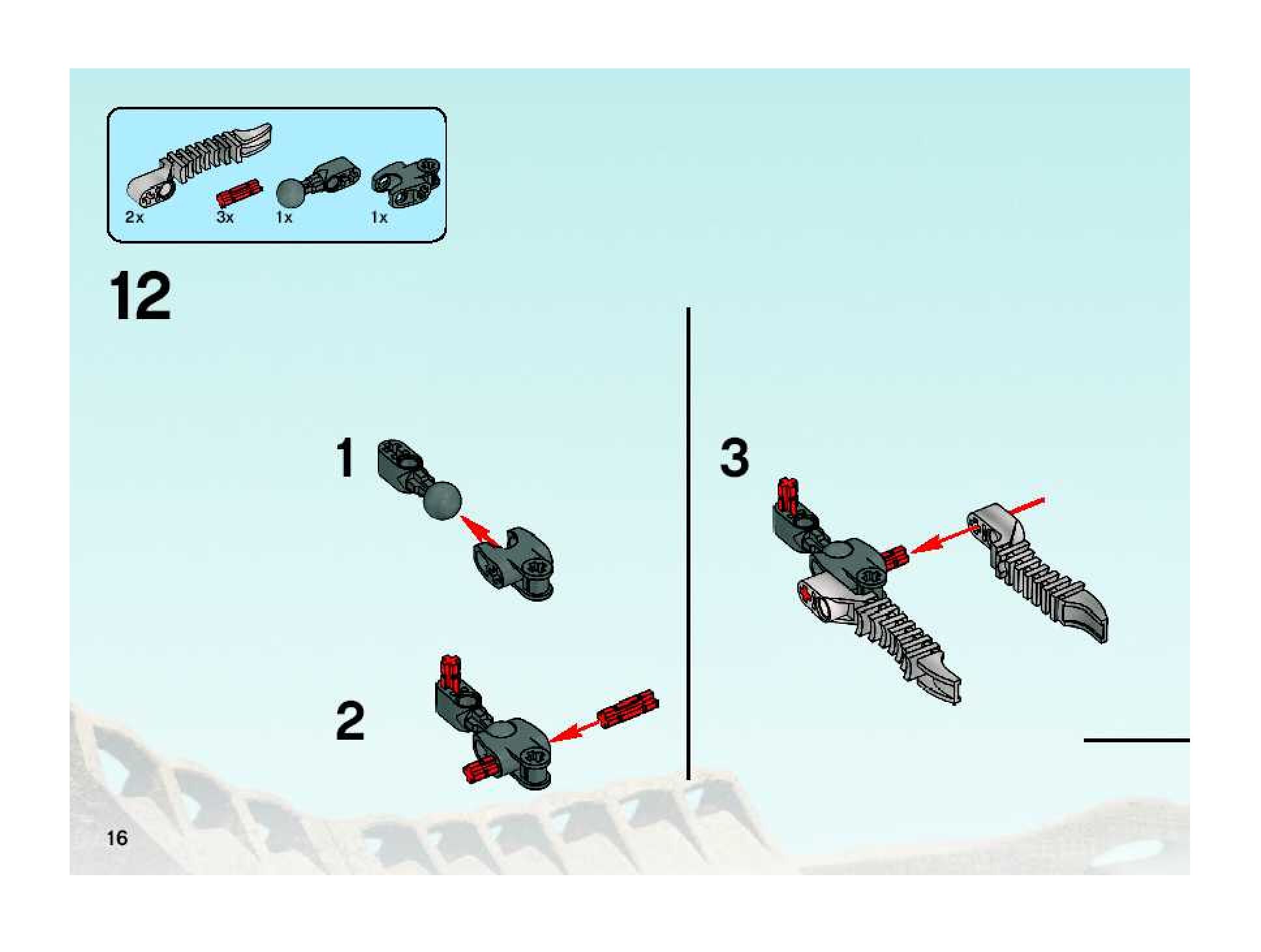 2x 3x 1x 1x

12

1

2

3

16