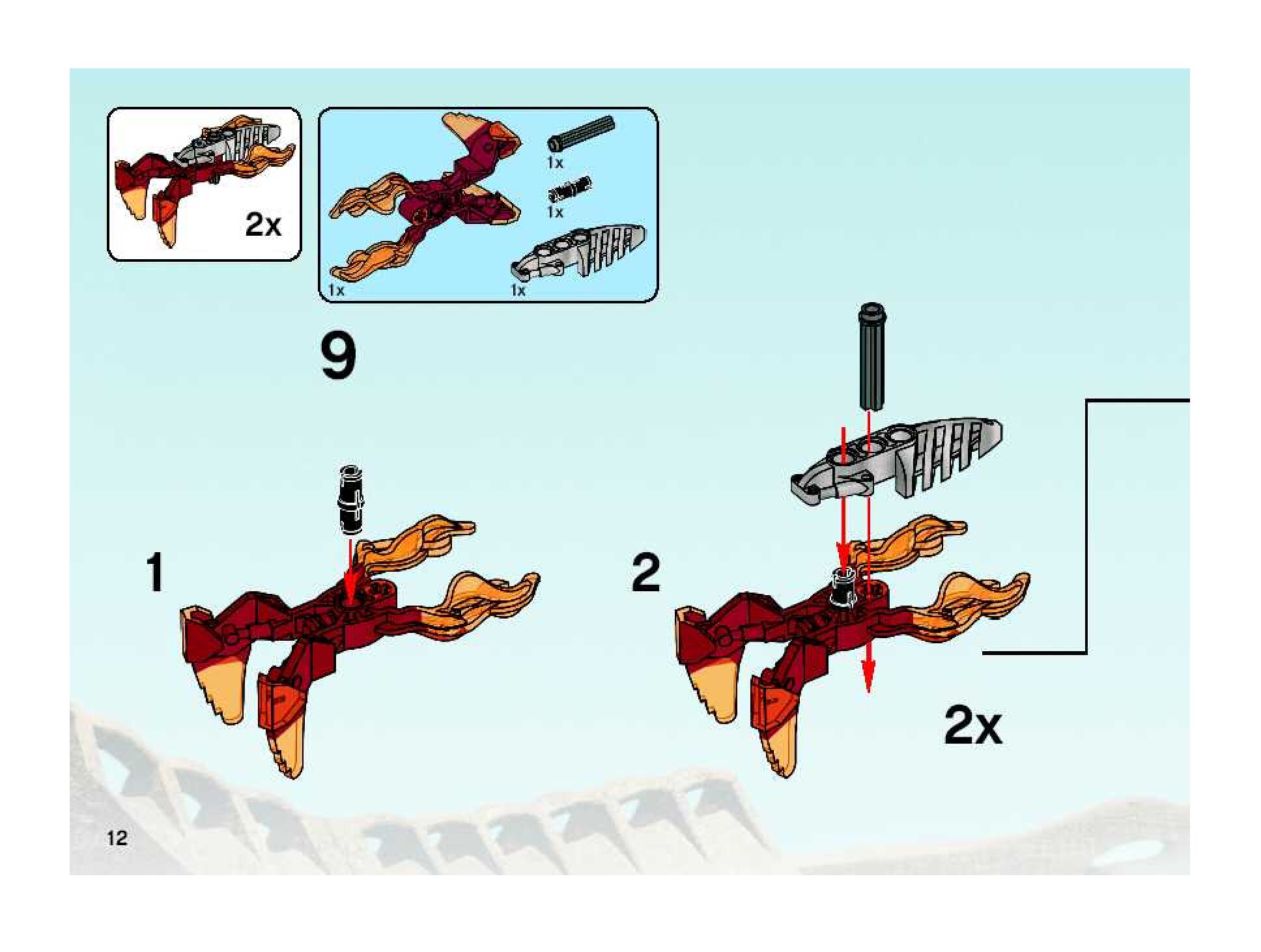 2x

1x

1x

1x

1x

9

1

2

2x

12