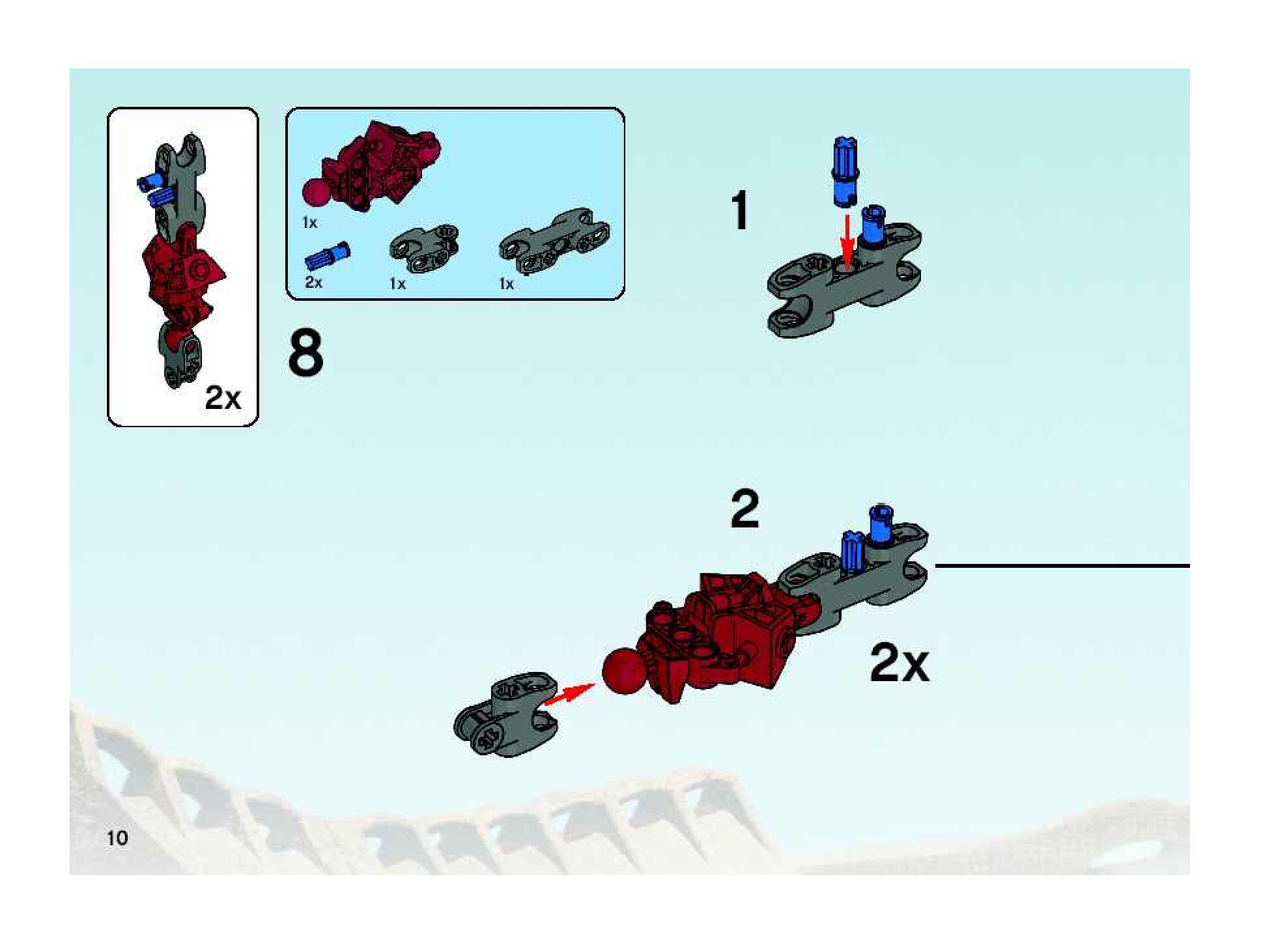 2x

1x

2x

1x

1x

8

1

2

2x

10