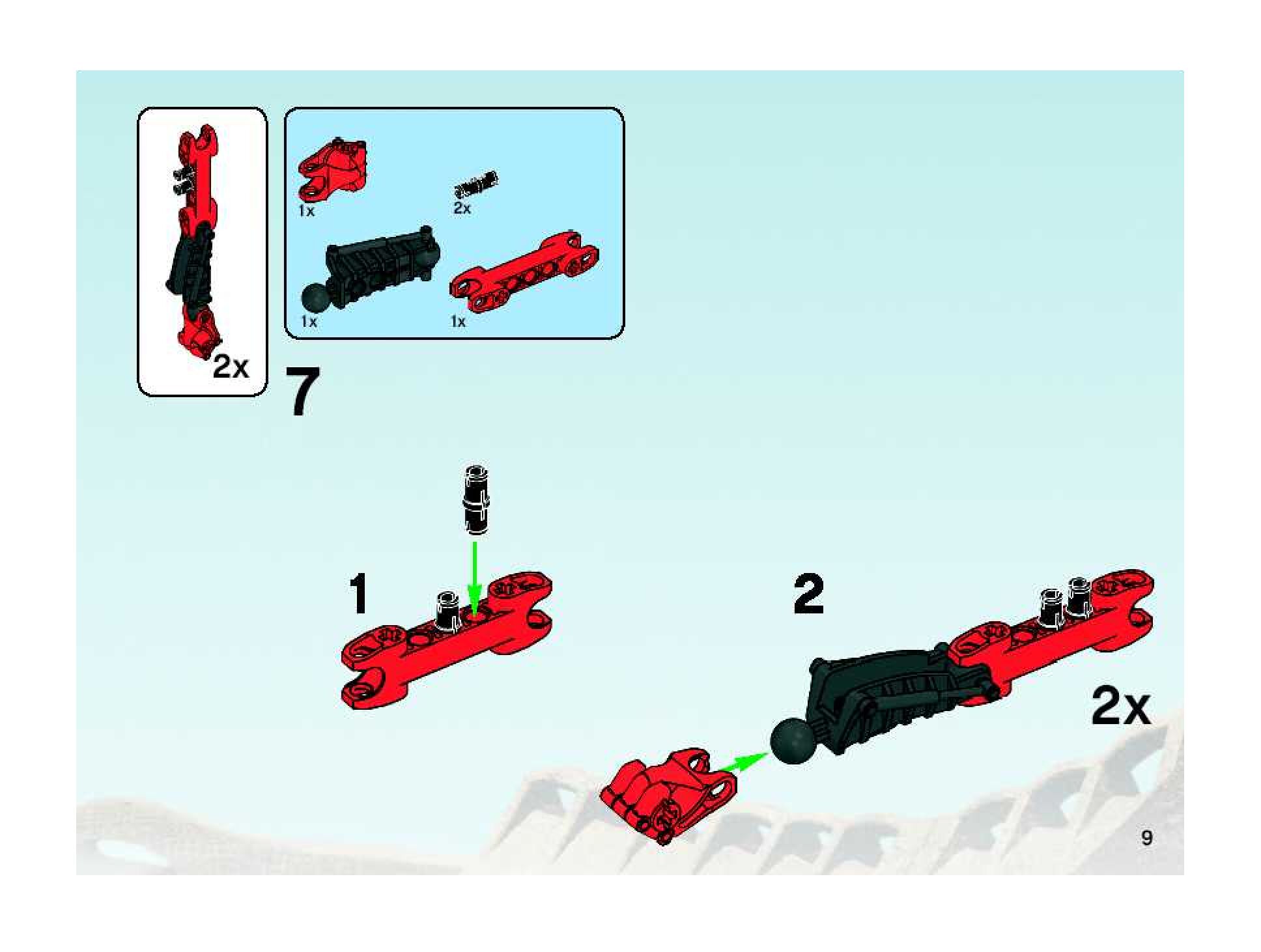 2x

1x

2x

1x

1x

7

1

2

2x

9