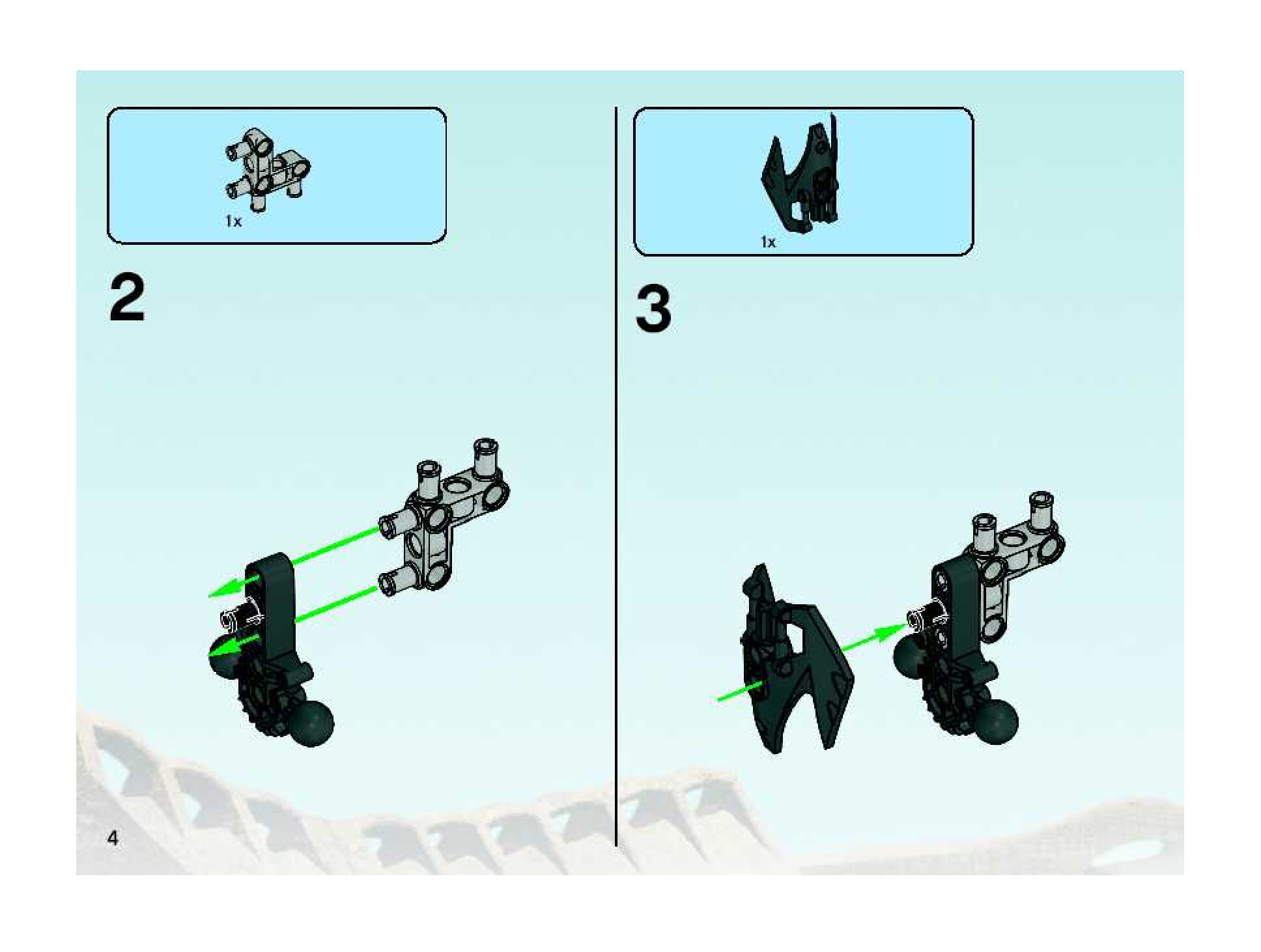 1x

2

1x

3

4