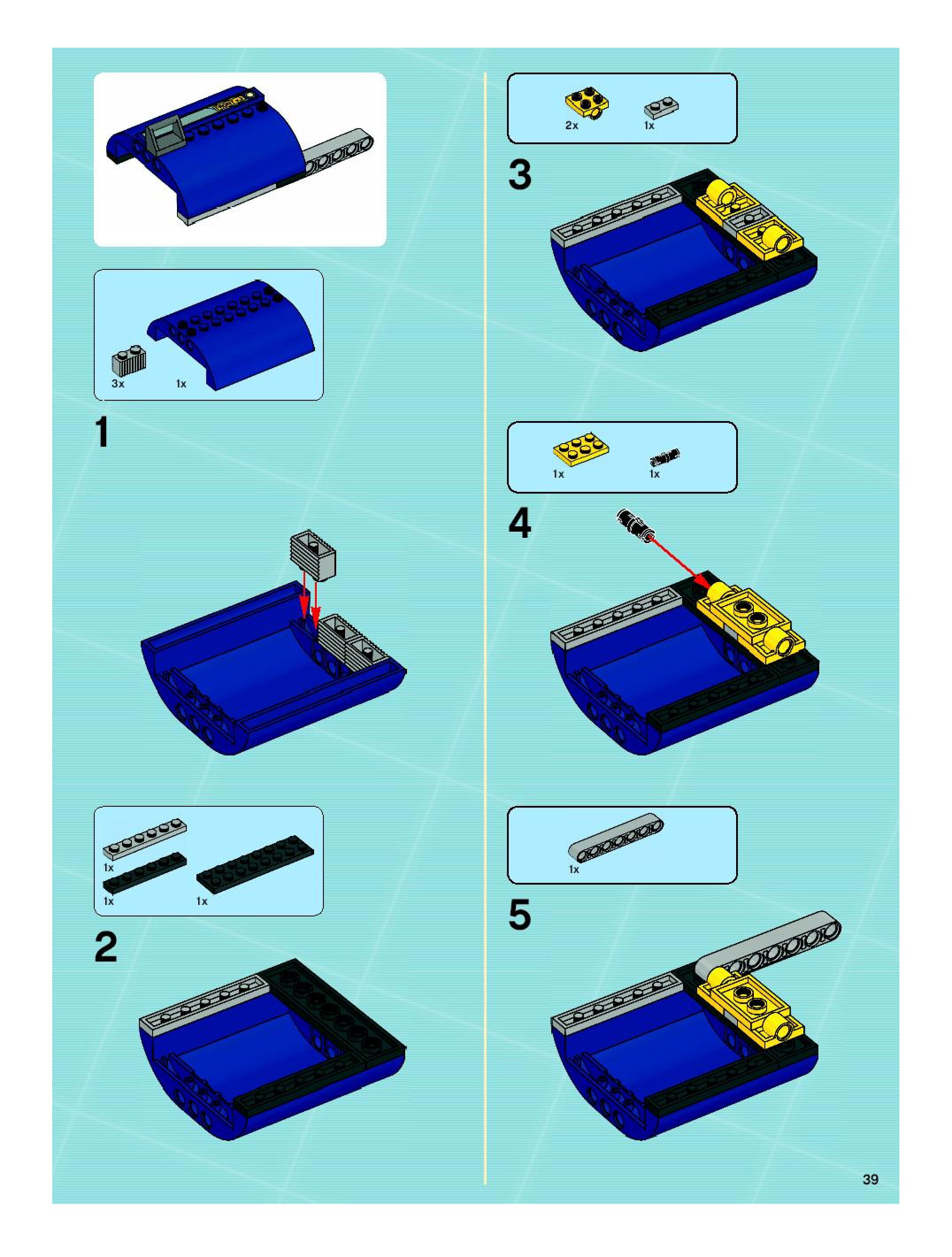 3x 1x

1

1x
1x 1x

2

2x 1x

3

1x 1x

4

1x

5

39