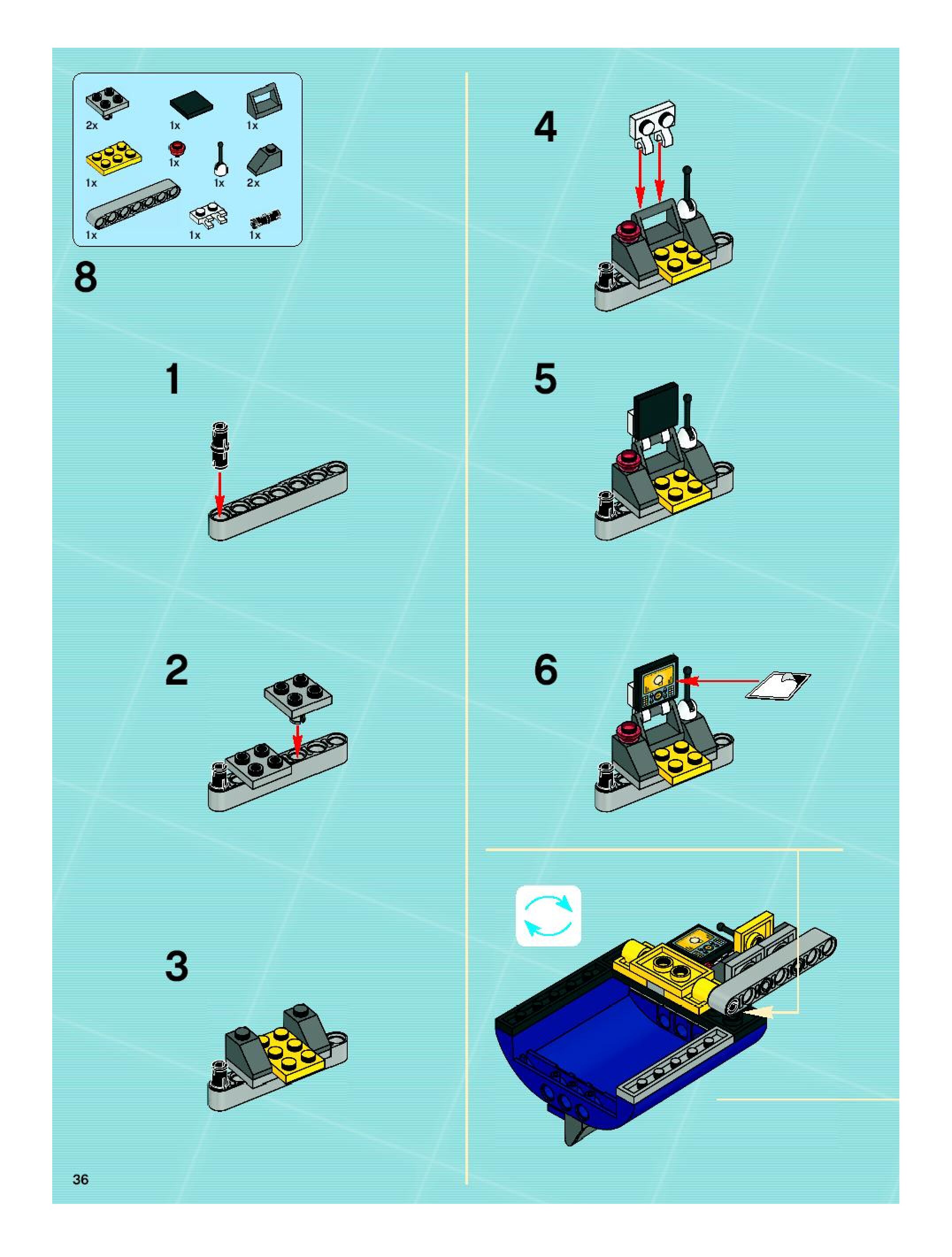 2x 1x 1x
1x 1x 1x 2x
1x 1x 1x

8

1

2

3

4

5

6

36