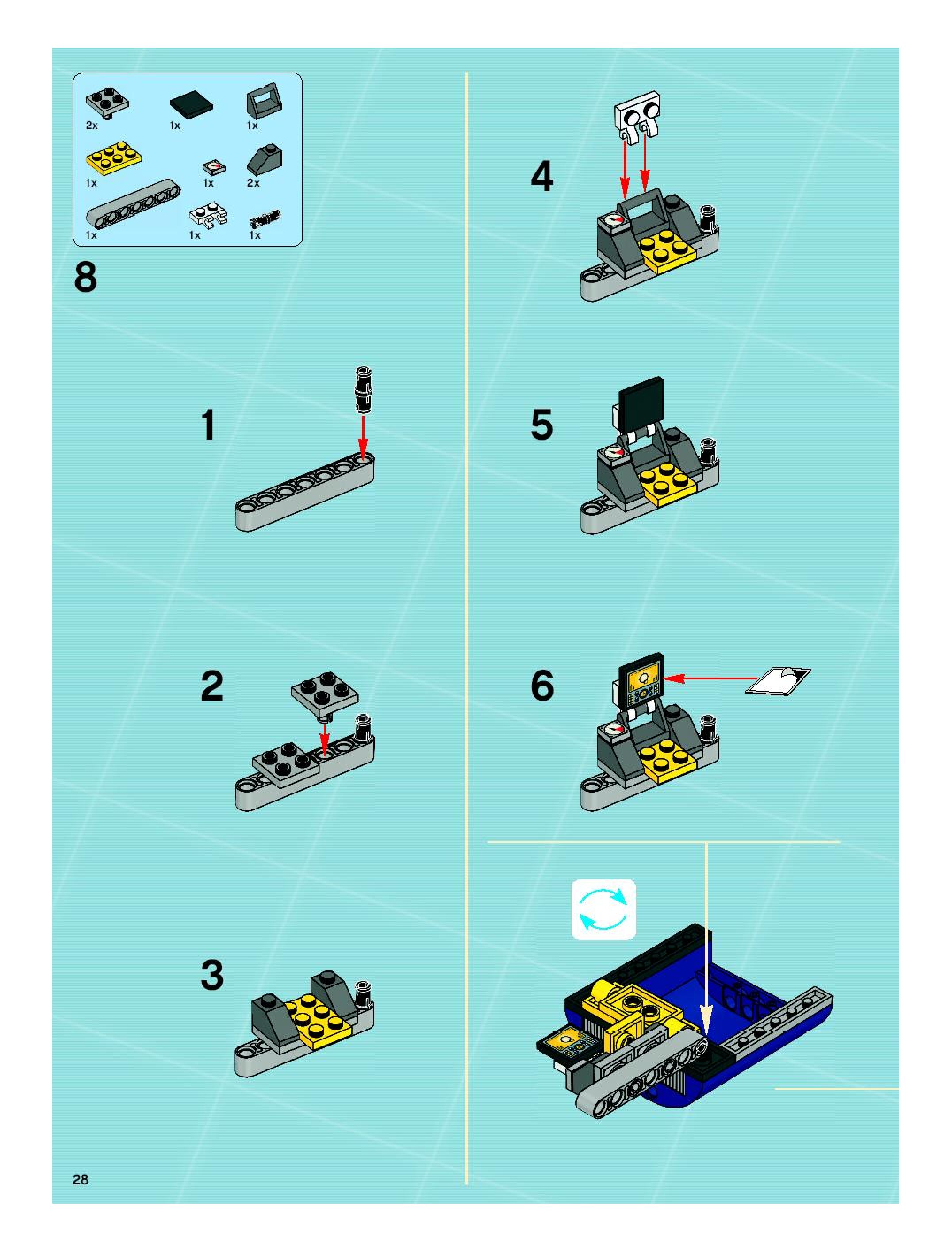 2x 1x 1x
1x 1x 2x
1x 1x 1x

8

1

2

3

4

5

6

28