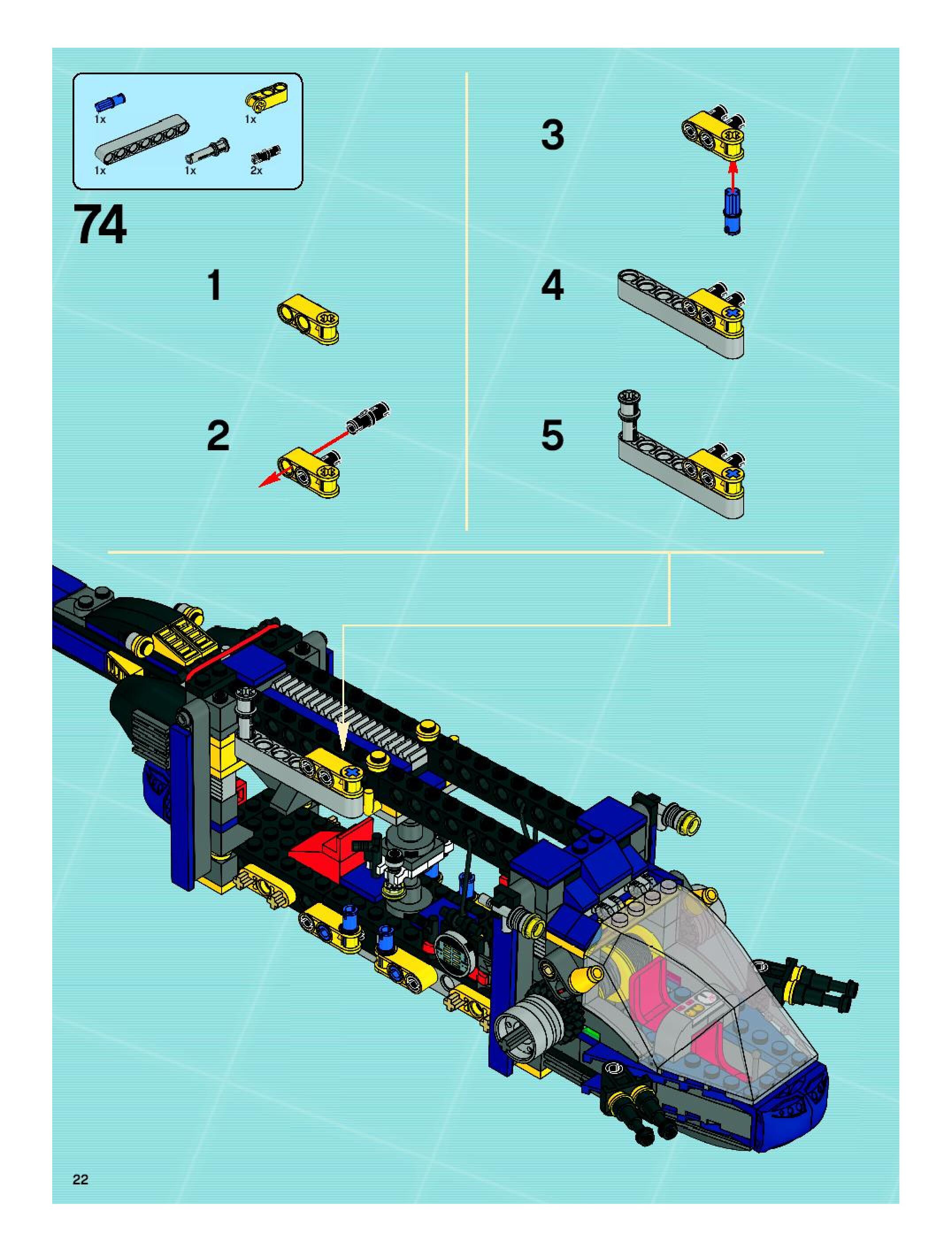 1x
1x
1x
1x
2x

74

1

2

3

4

5

22