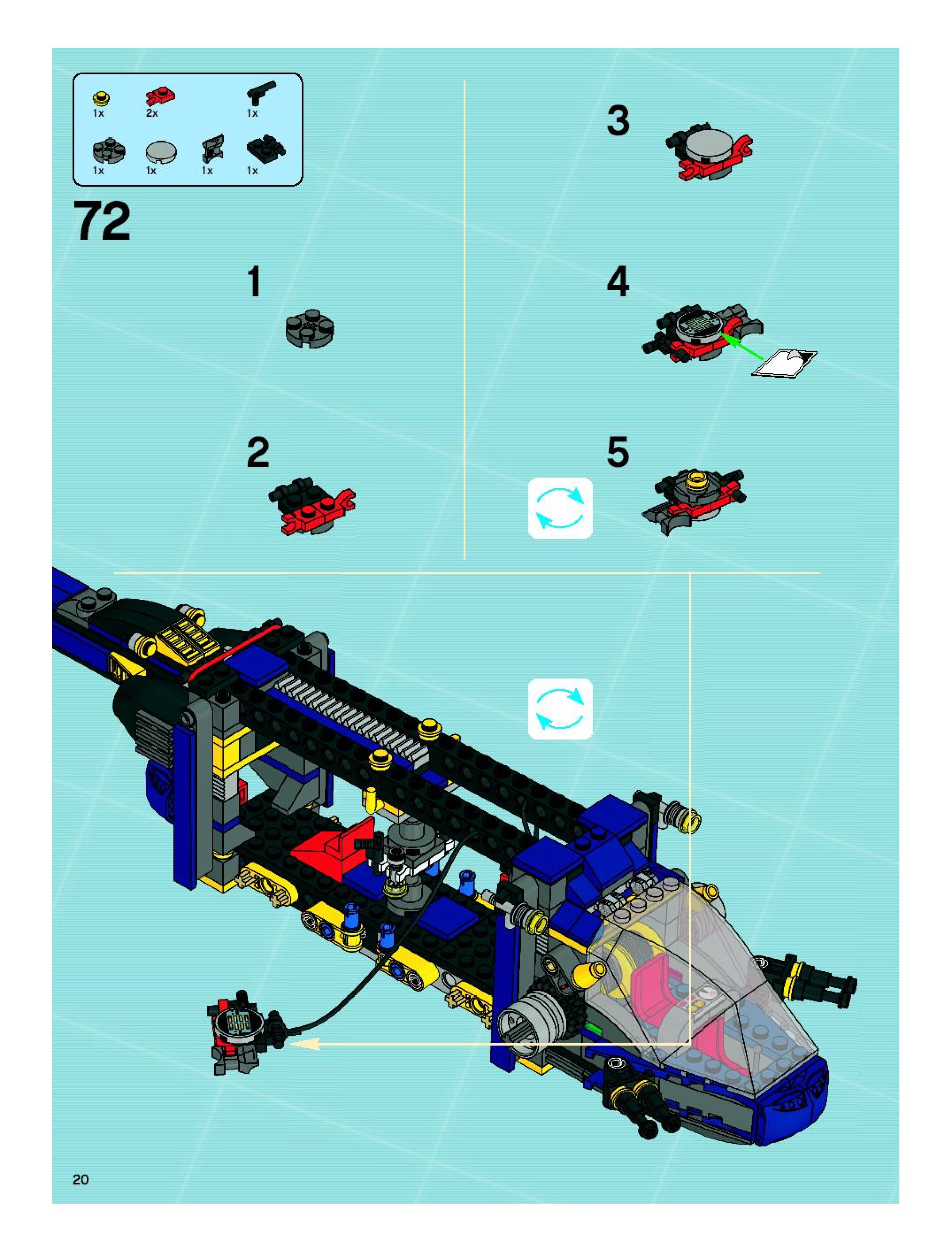 1x 2x 1x

1x 1x 1x 1x

72

1

2

3

4

5

20