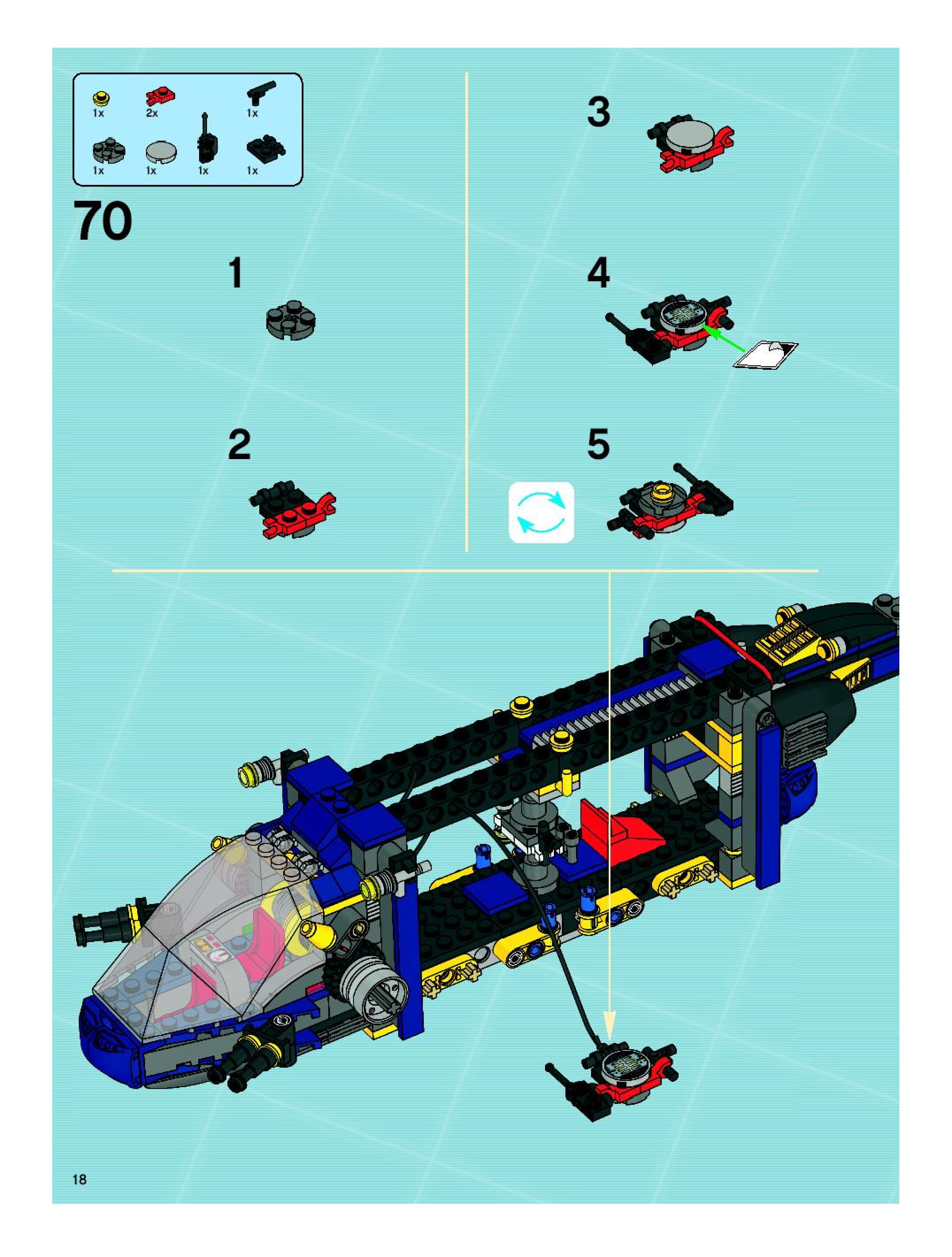 1x 2x 1x

1x 1x 1x 1x

70

1

2

3

4

5

18