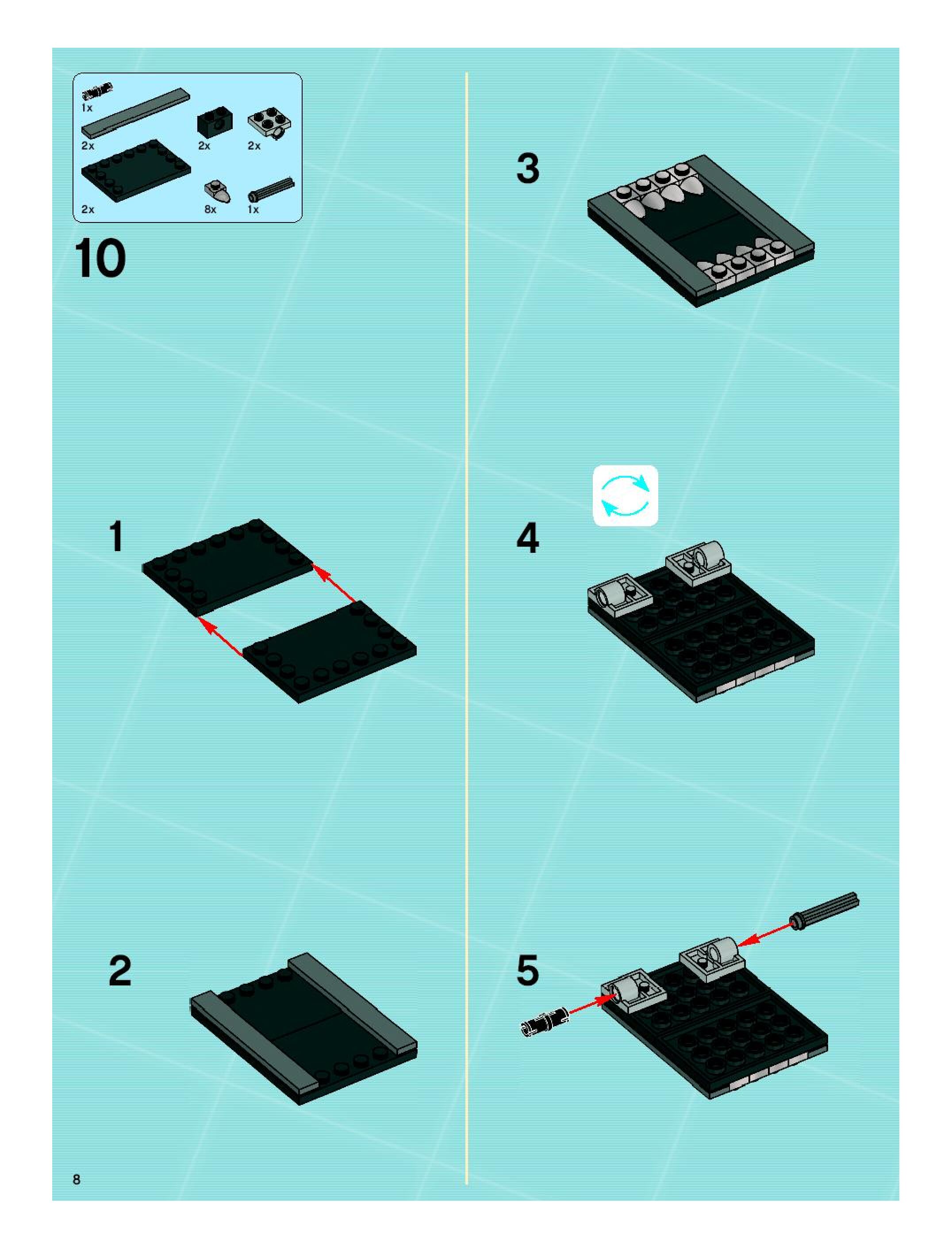 1x
2x
2x
2x
2x
8x
1x

10

1

2

3

4

5

8