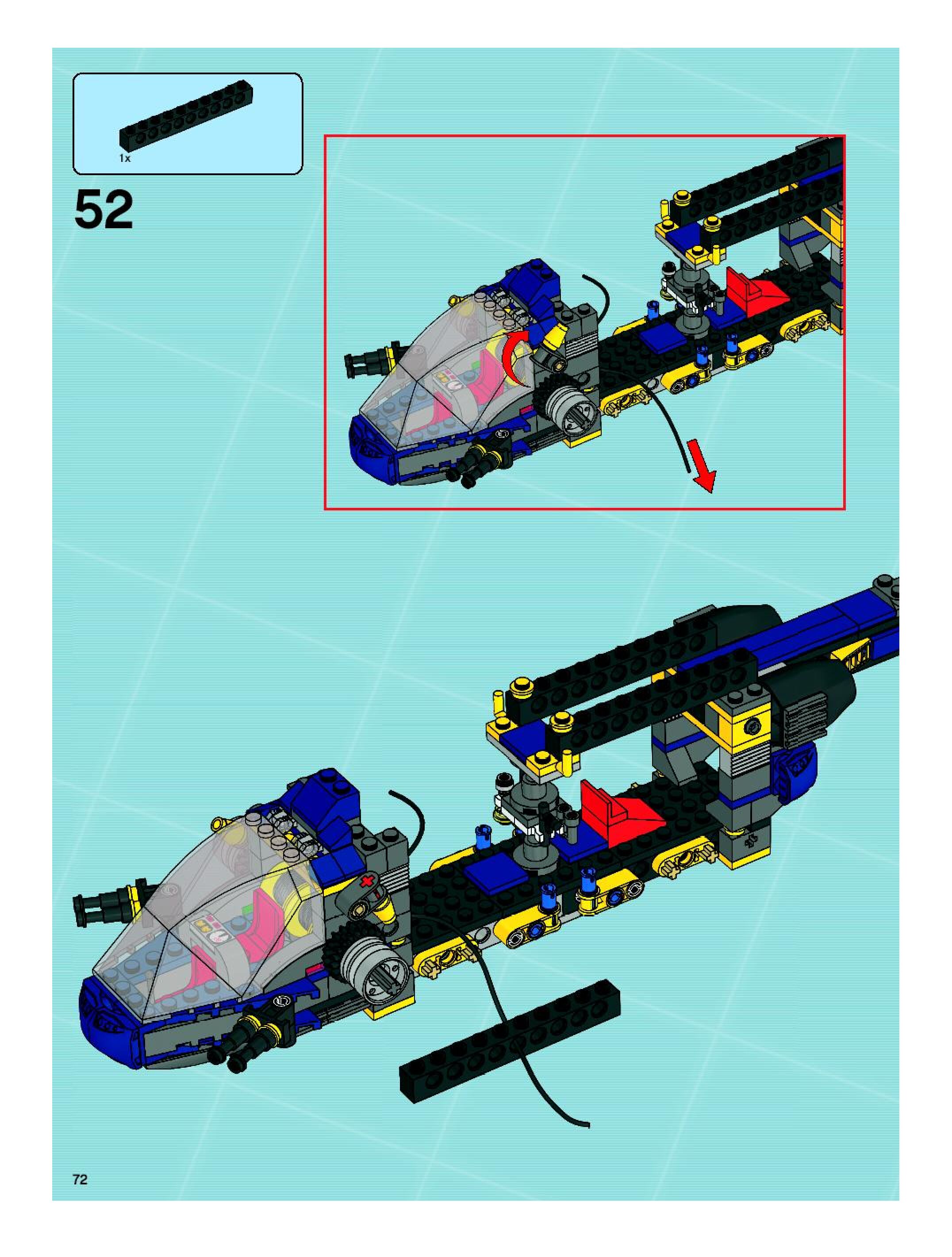 1x

52

72