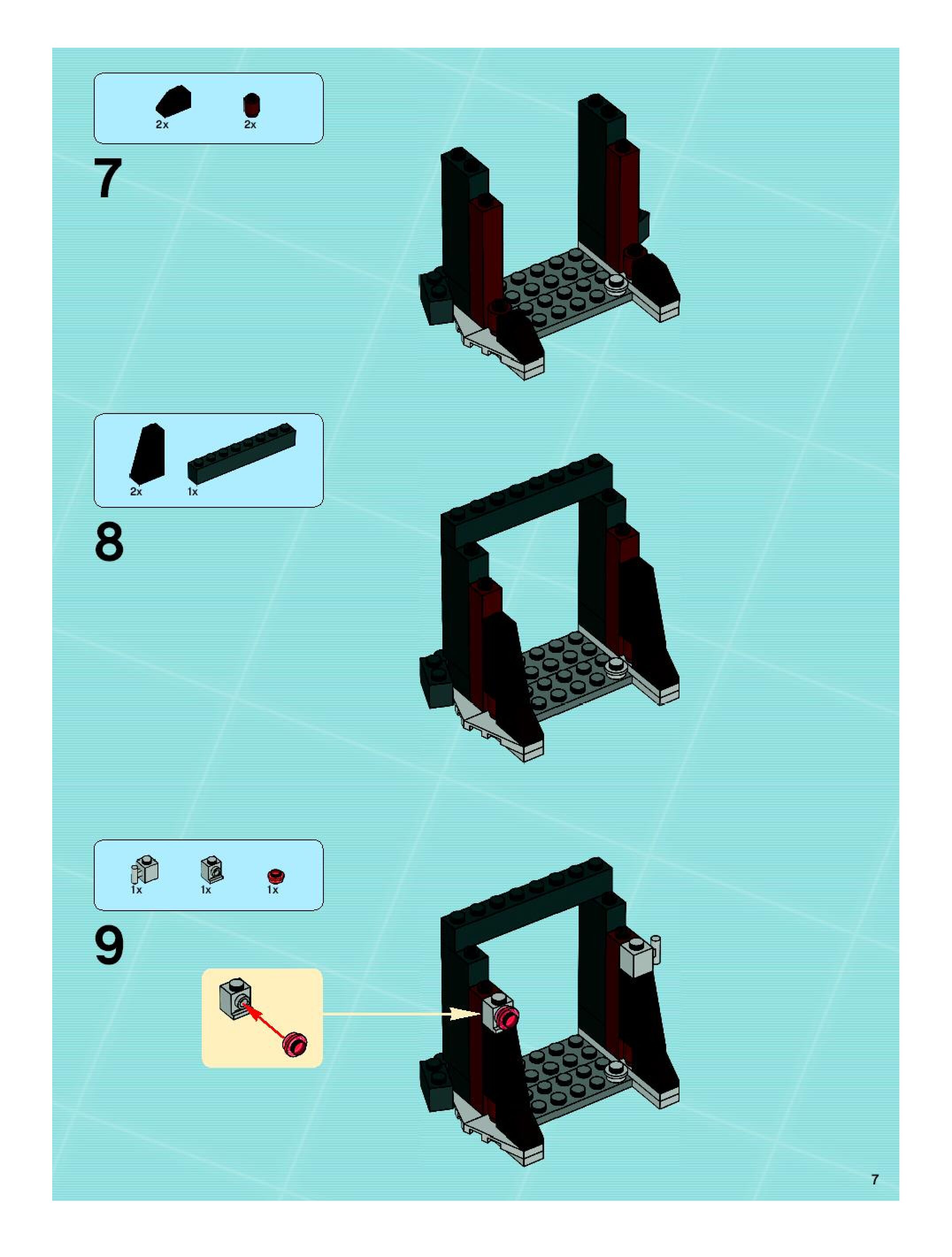 2x 2x

7

2x 1x

8

1x 1x 1x

9

7