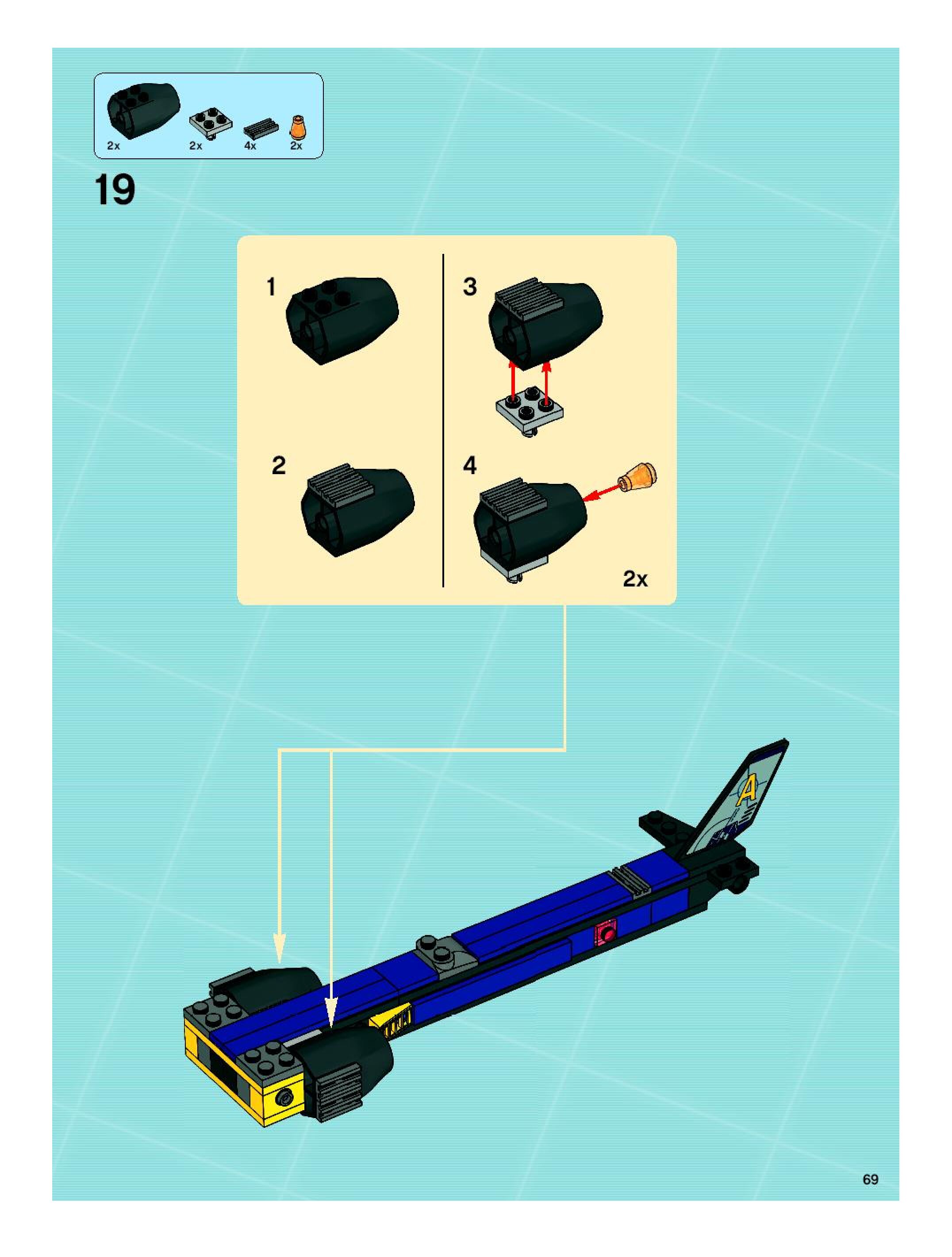 2x 2x 4x 2x

19

1

2

3

4

2x

A

69