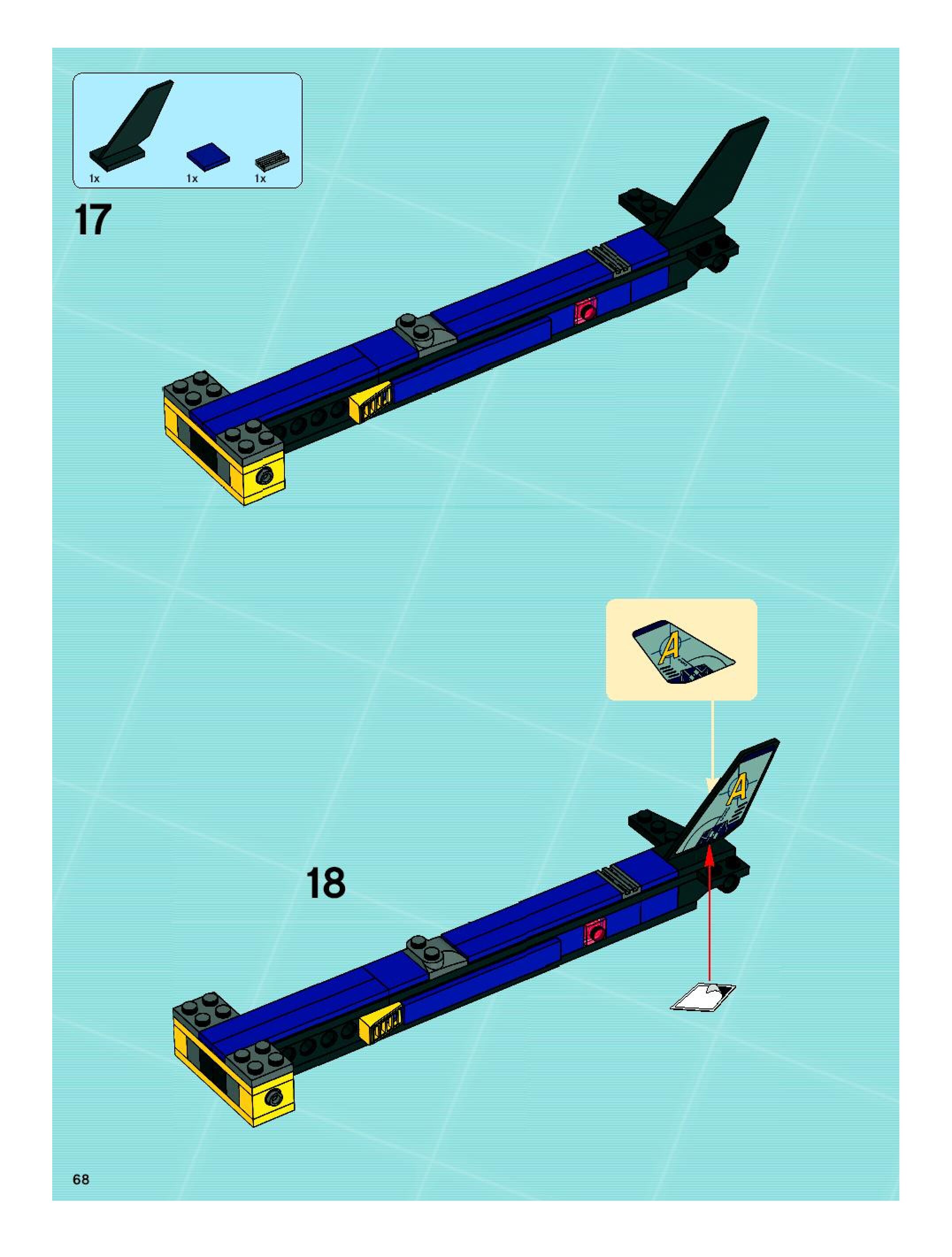 1x 1x 1x

17

A

A

18

68