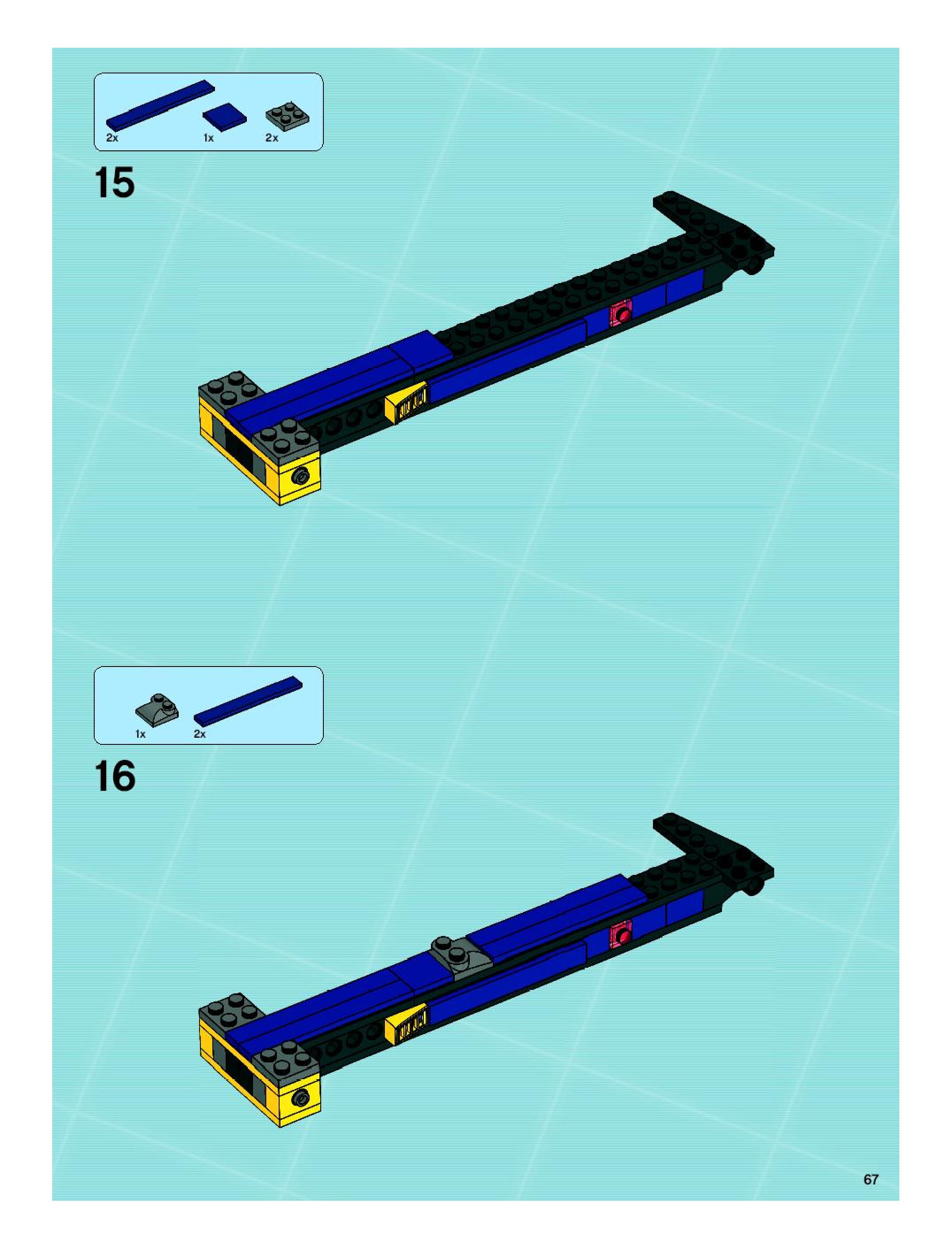 2x 1x 2x

15

1x 2x

16

67