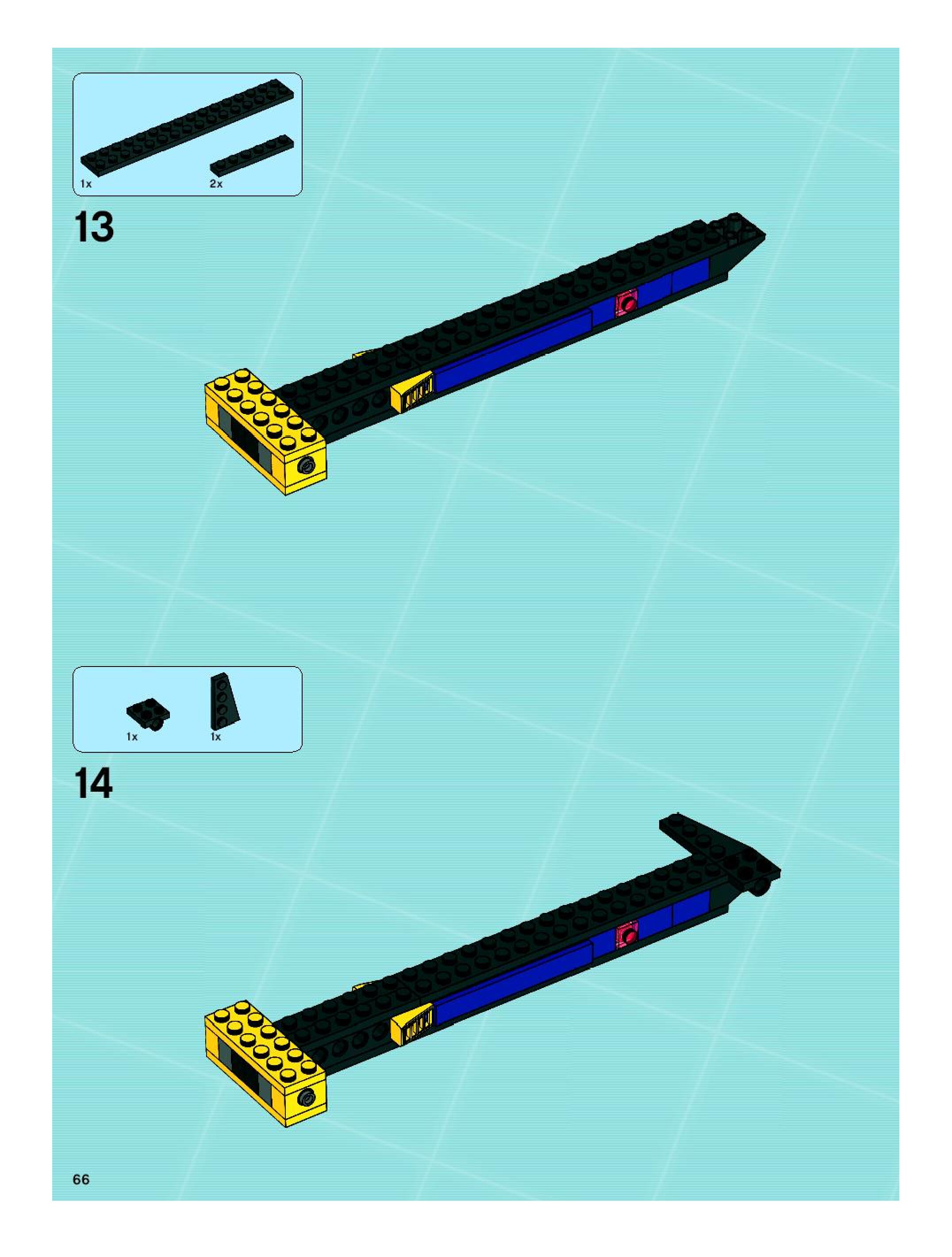 1x

2x

13

1x

1x

14

66