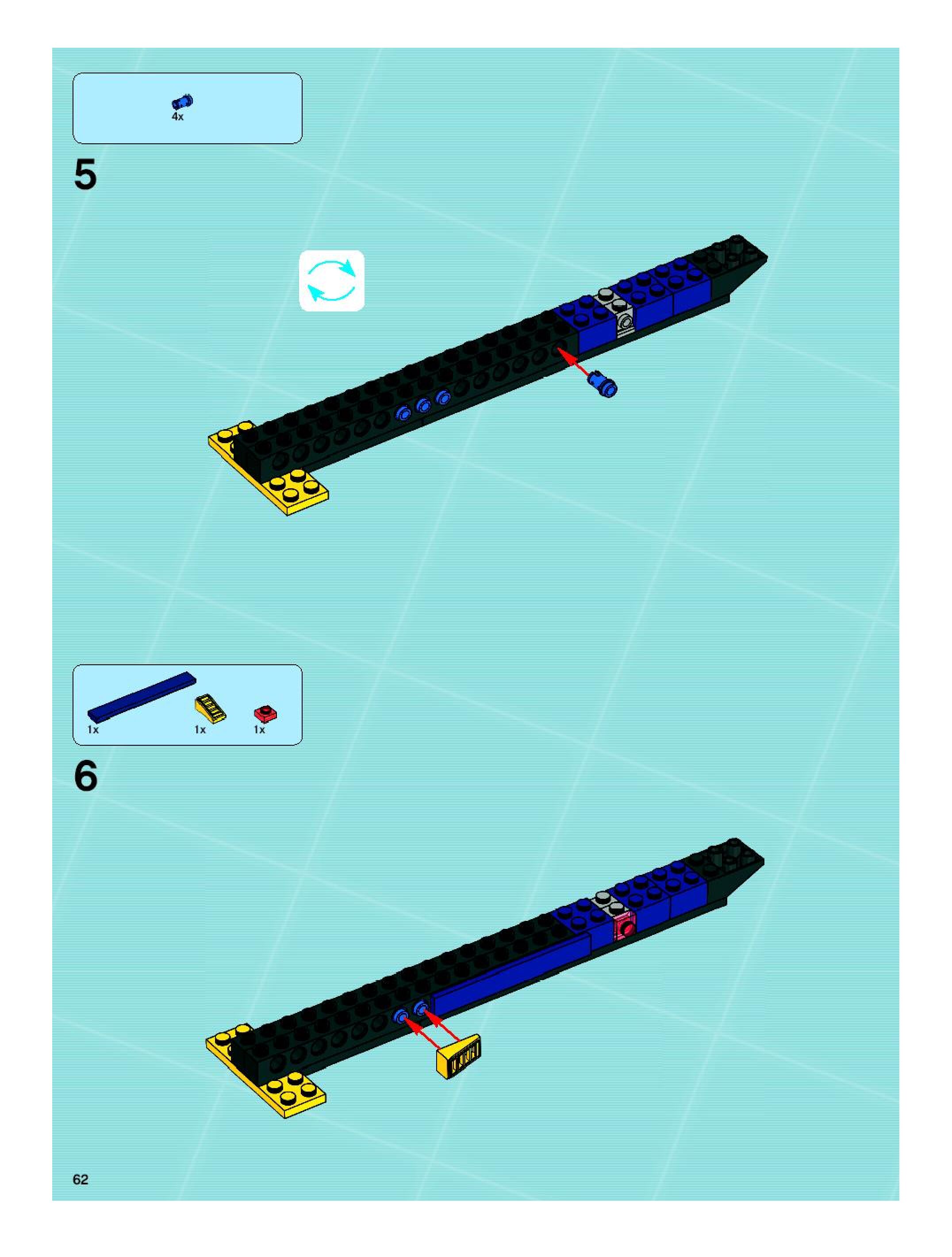 4x

5

1x
1x
1x

6

62