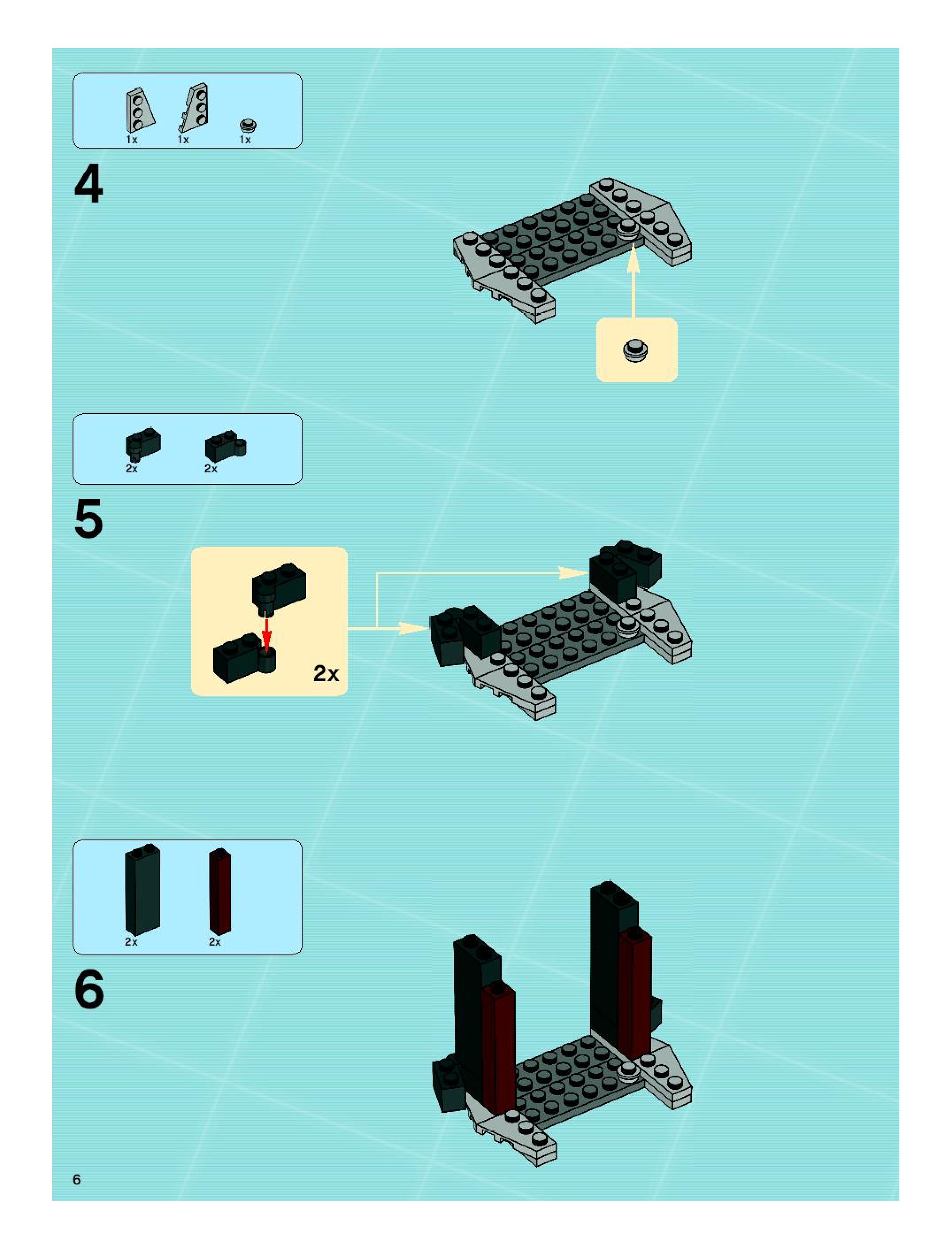 1x 1x 1x

4

2x 2x

5

2x

2x 2x

6

6