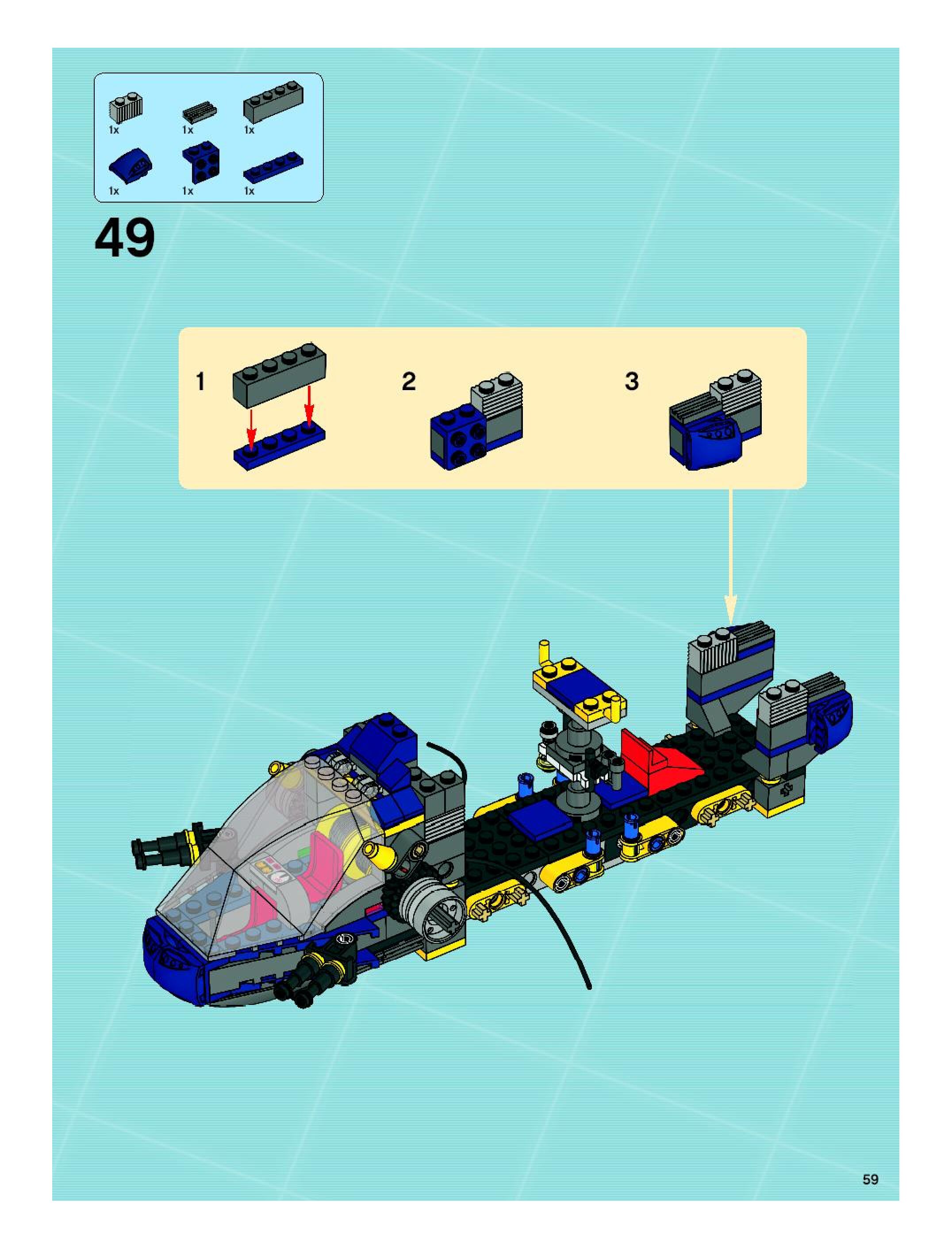 1x
1x
1x
1x
1x
1x

49

1
2
3

59