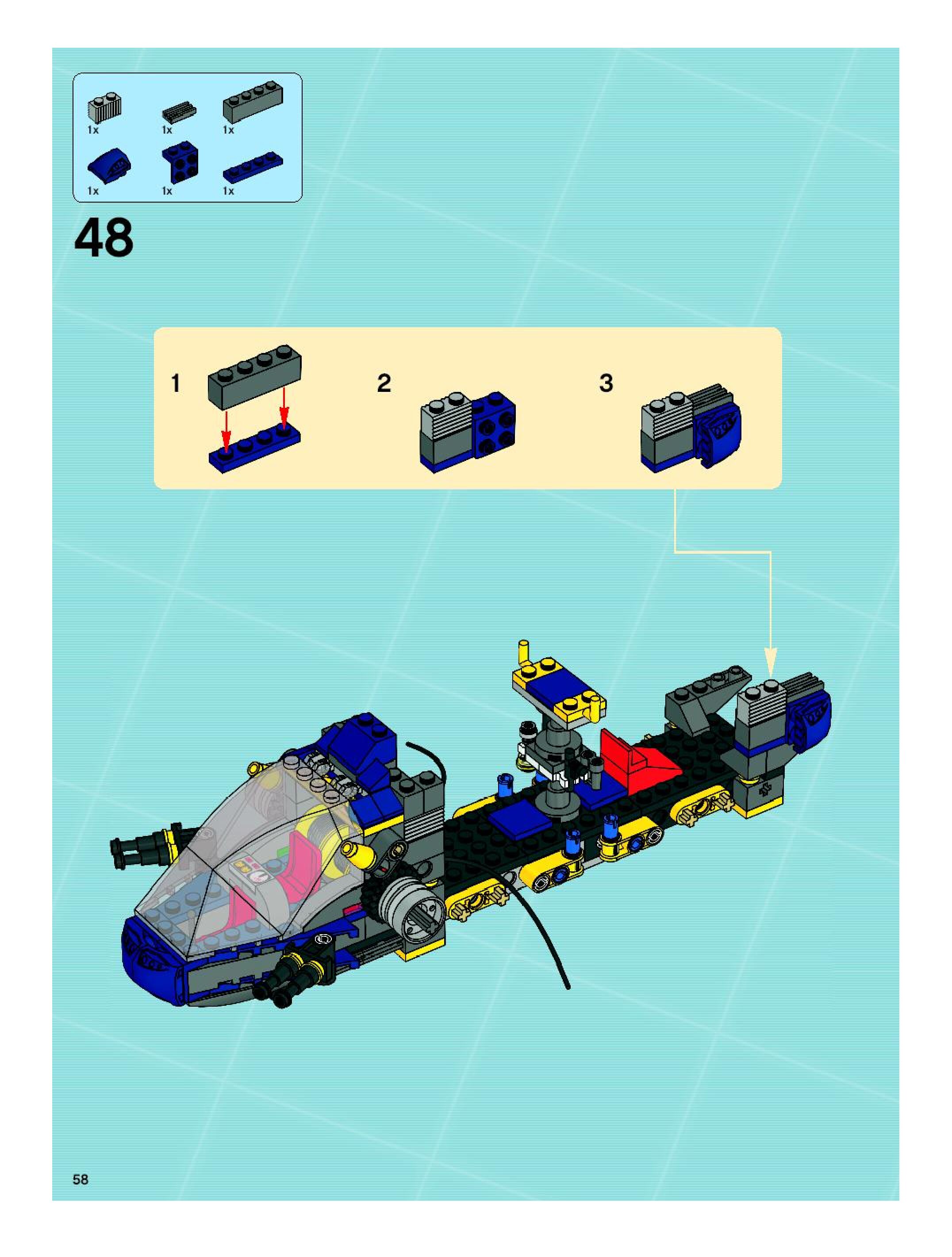 1x
1x
1x
1x
1x
1x

48

1
2
3

58