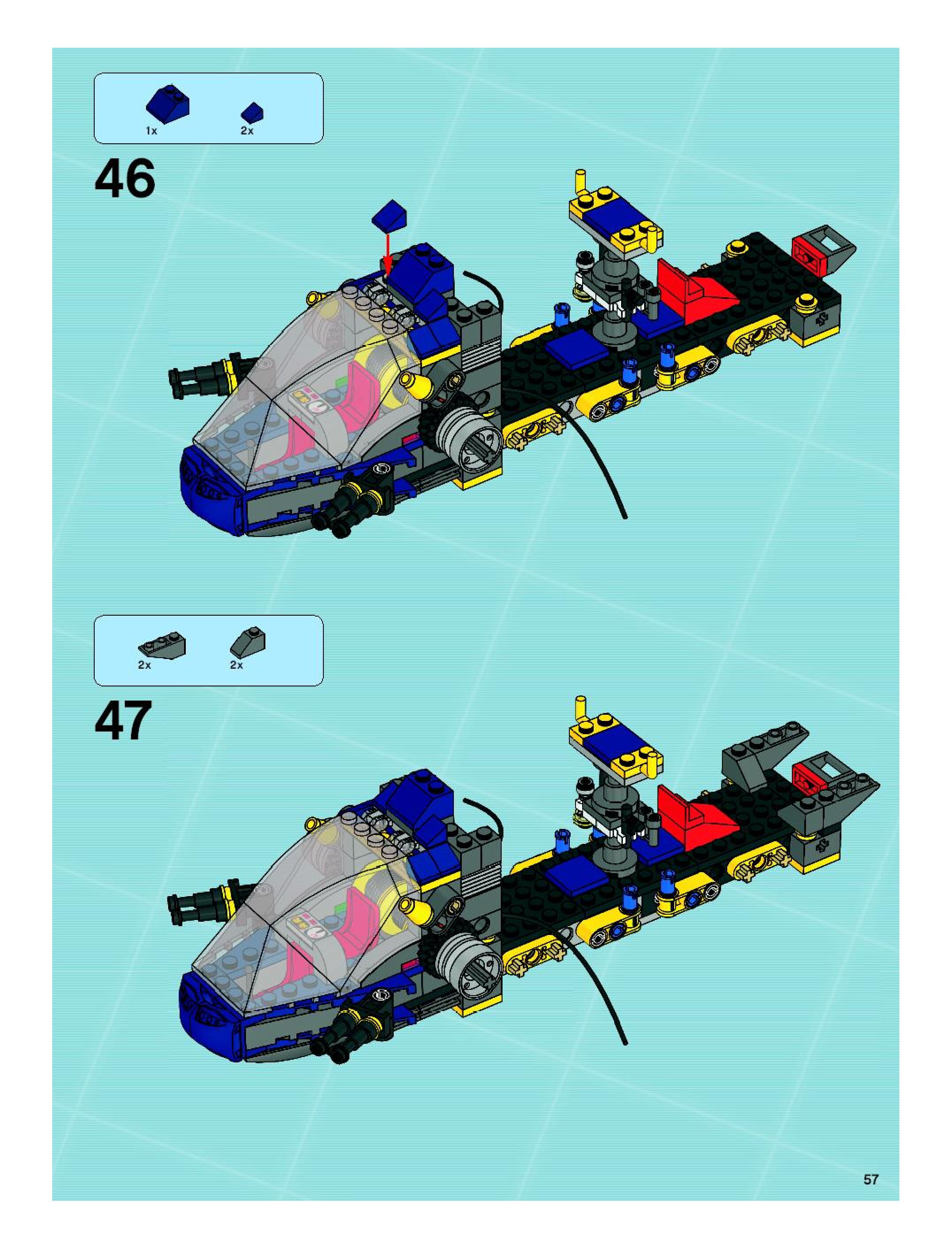 1x 2x

46

2x 2x

47

57