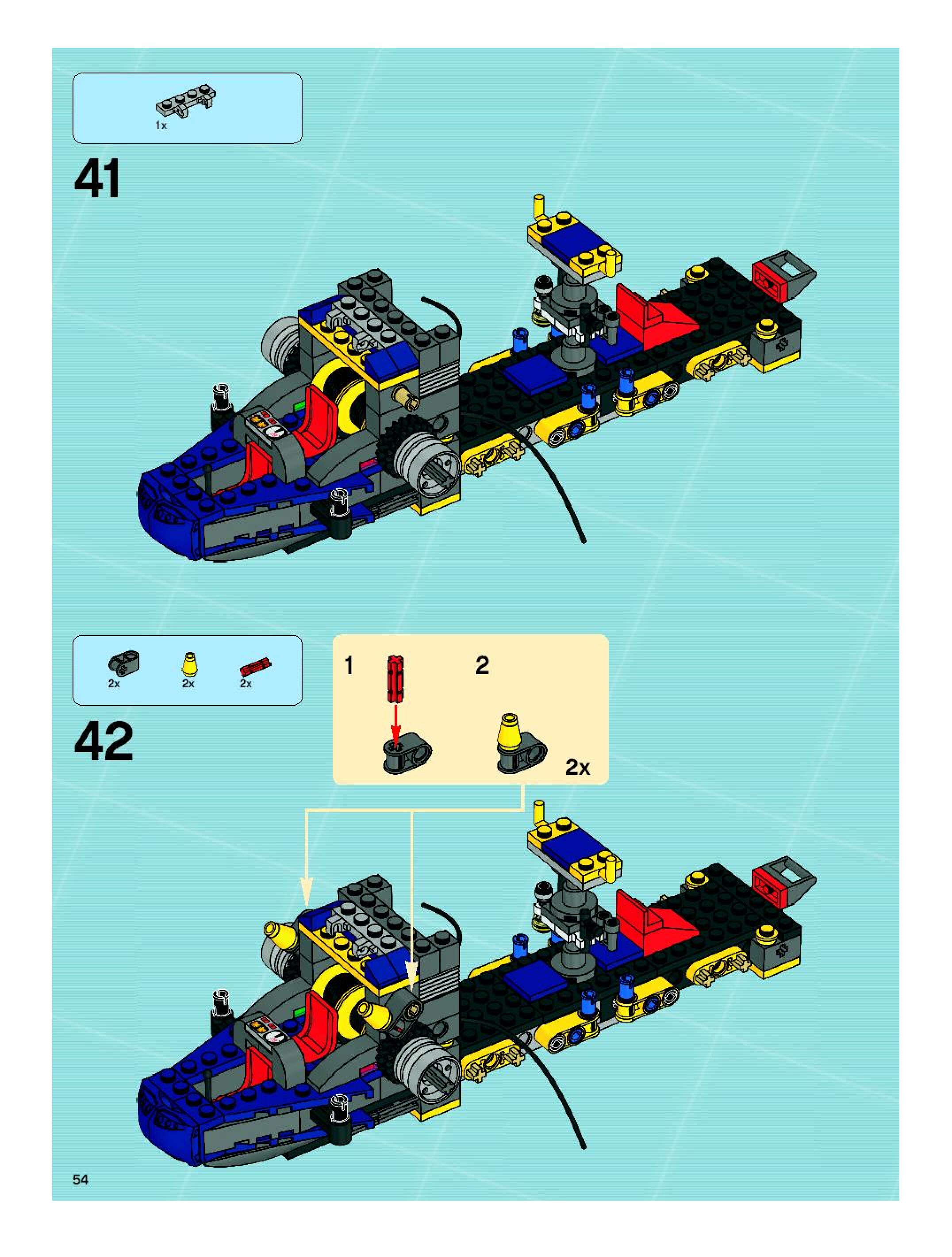 1x

41

2x 2x 2x

42

1

2

2x

54