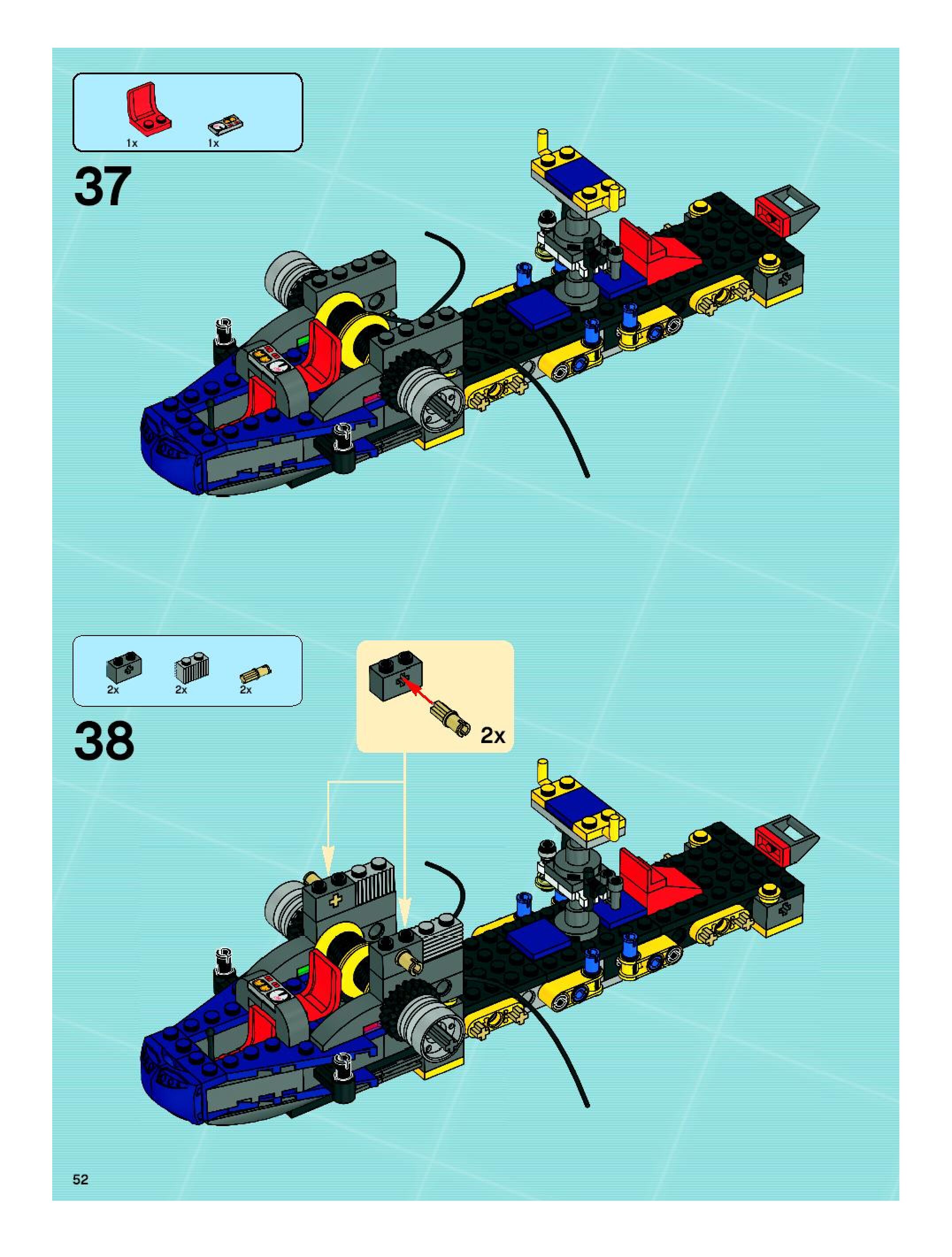 1x
1x

37

2x
2x
2x

38

2x

52