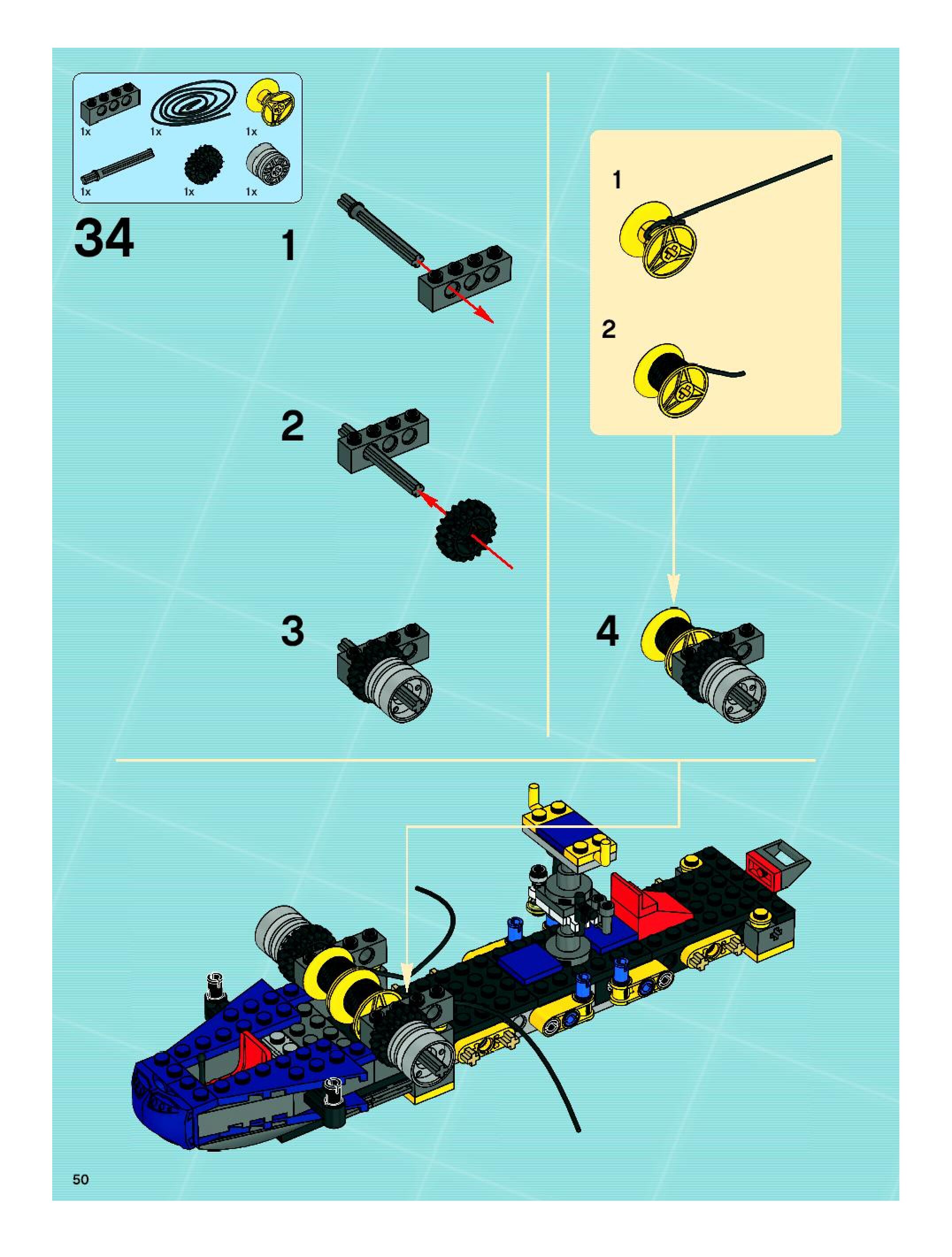 1x
1x
1x
1x
1x
1x

34

1

2

3

1

2

4

50