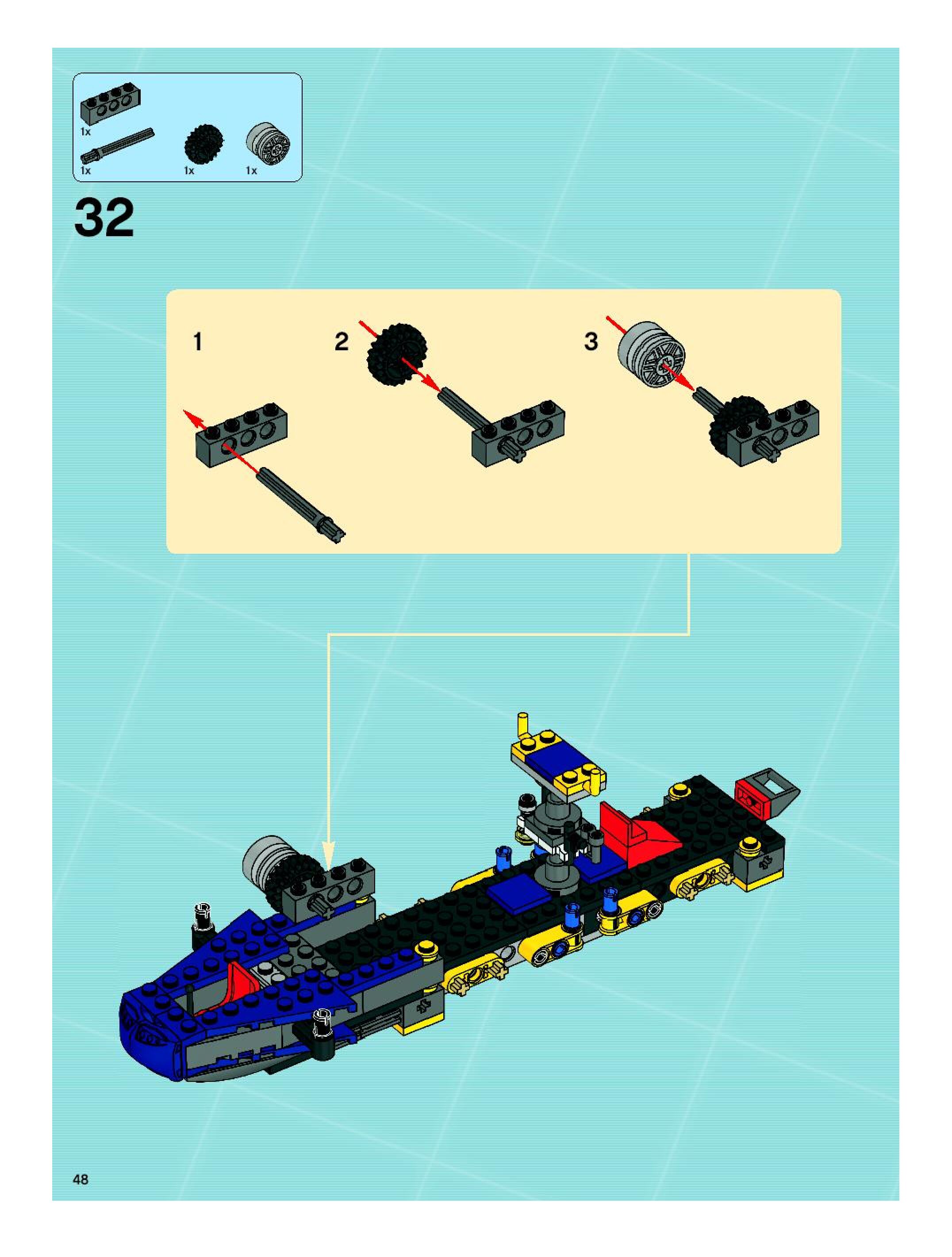 1x
1x
1x
1x

32

1
2
3

48