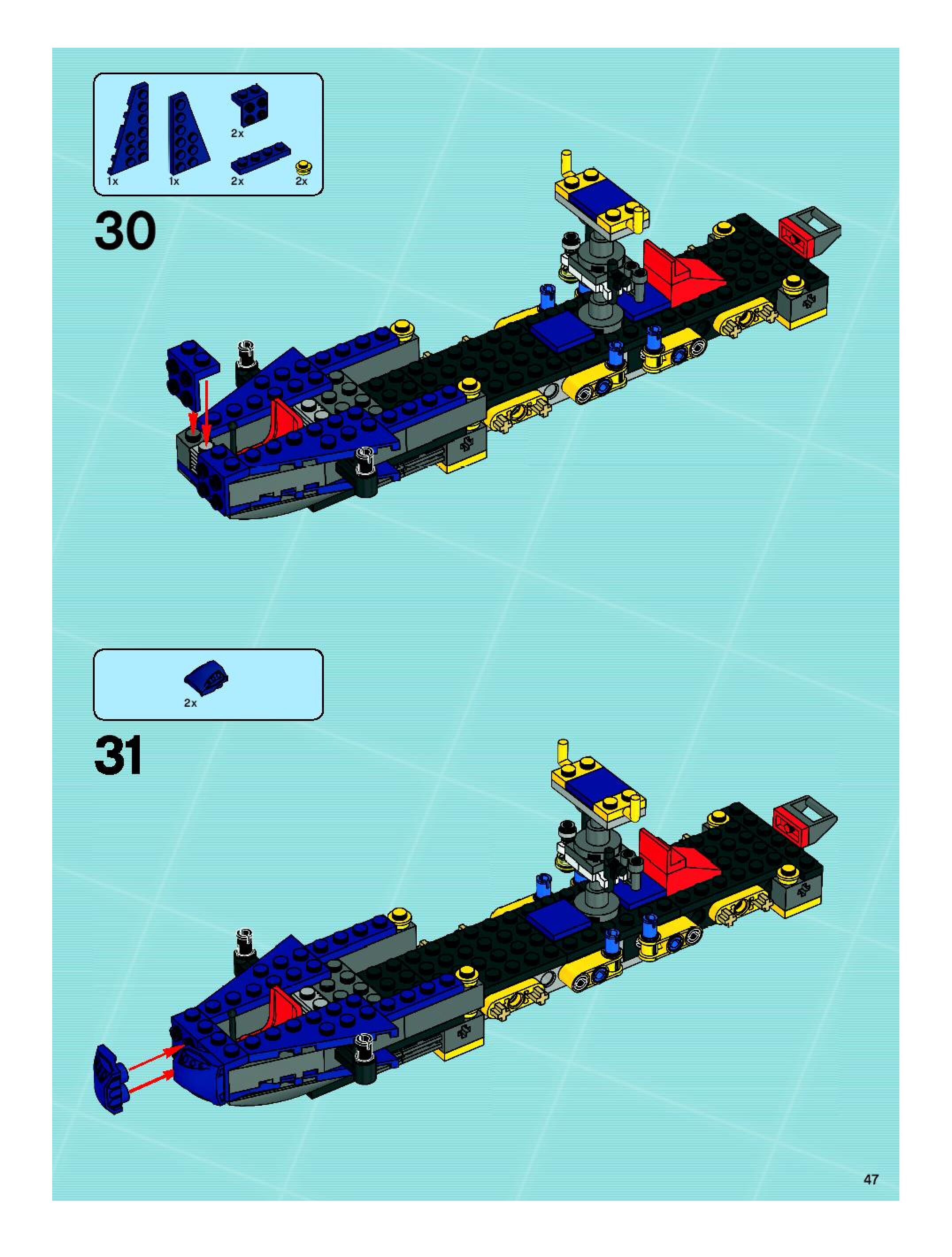 2x

1x

1x

2x

2x

30

2x

31

47