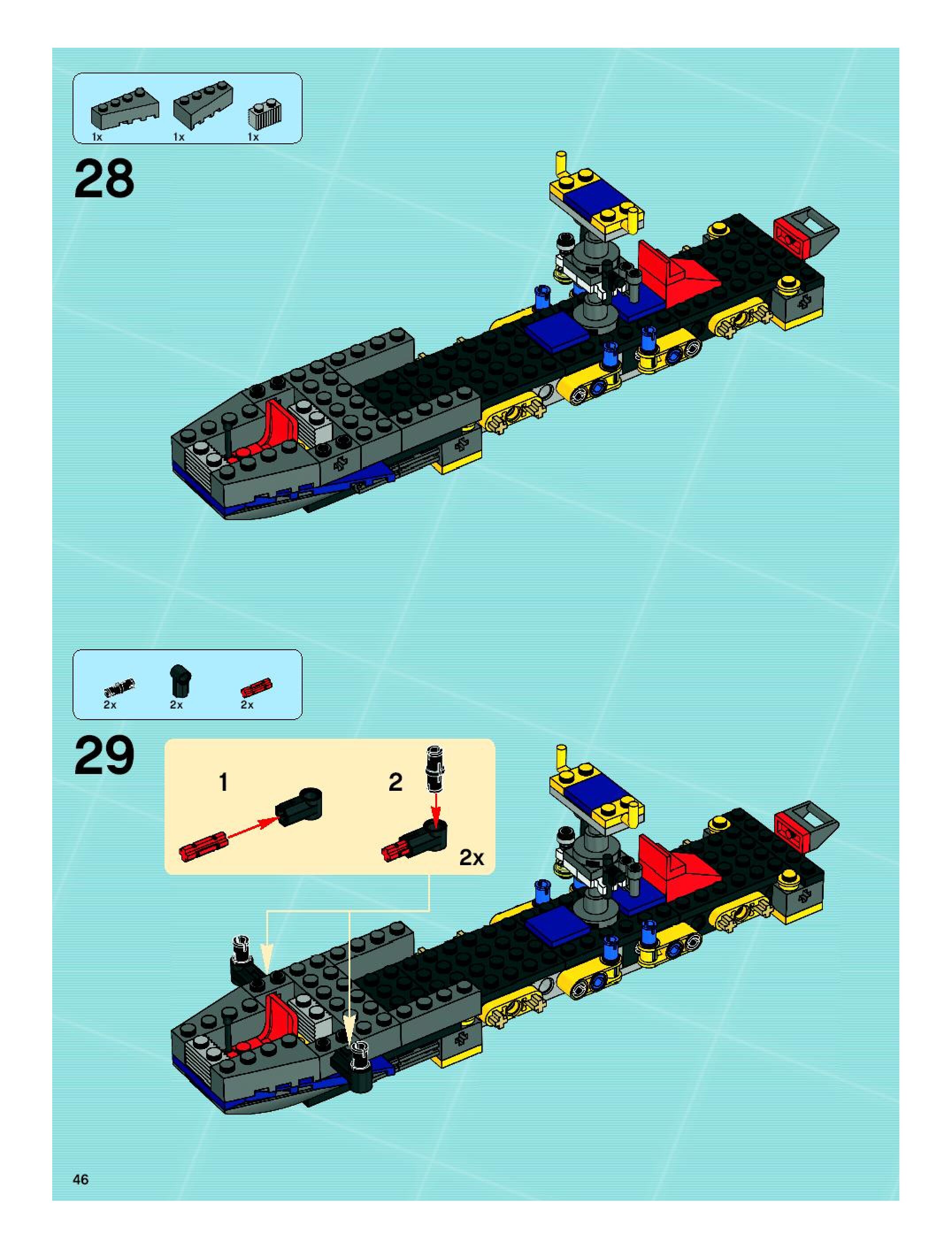 1x 1x 1x

28

2x 2x 2x

29

1

2

2x

46