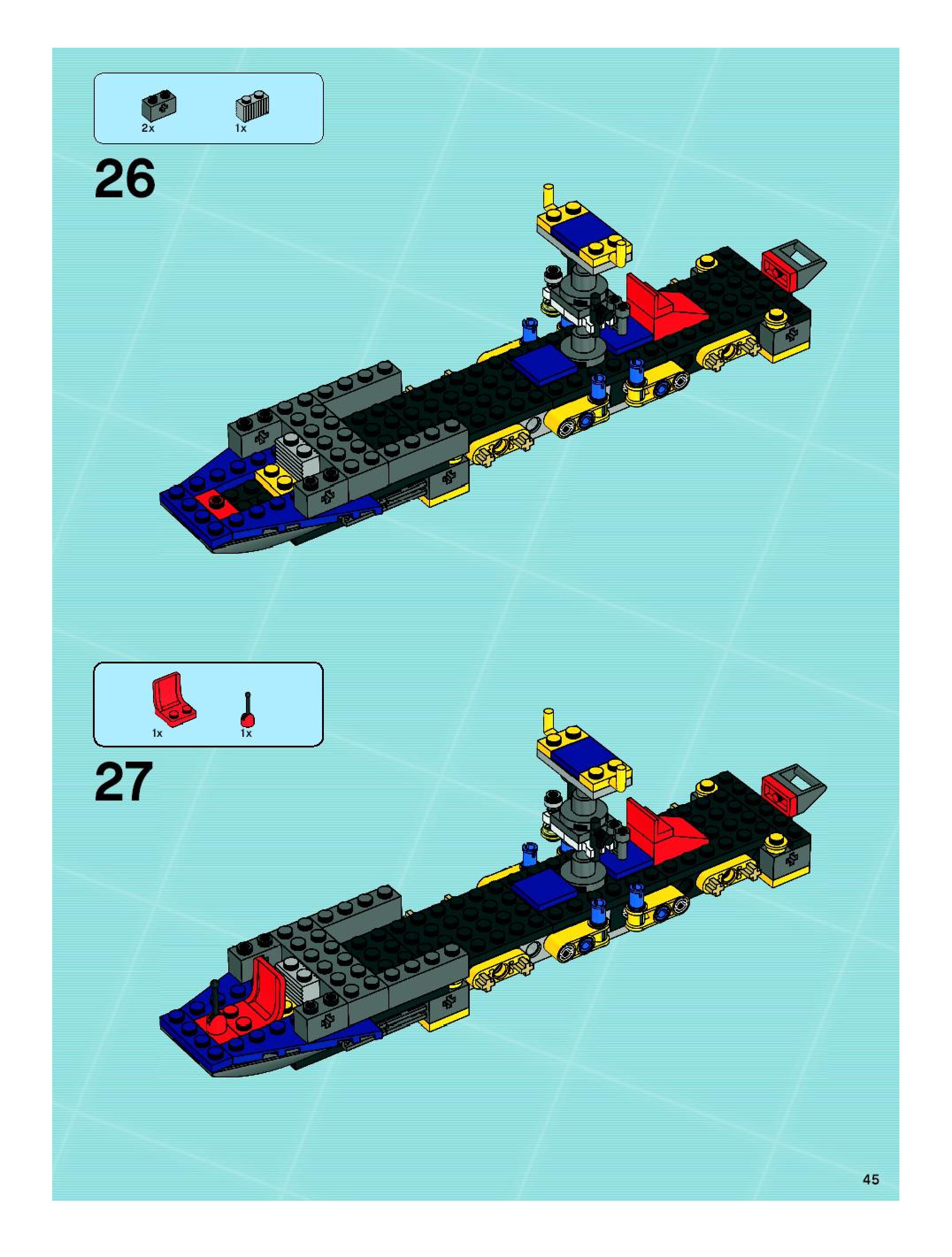 2x
1x

26

1x
1x

27

45