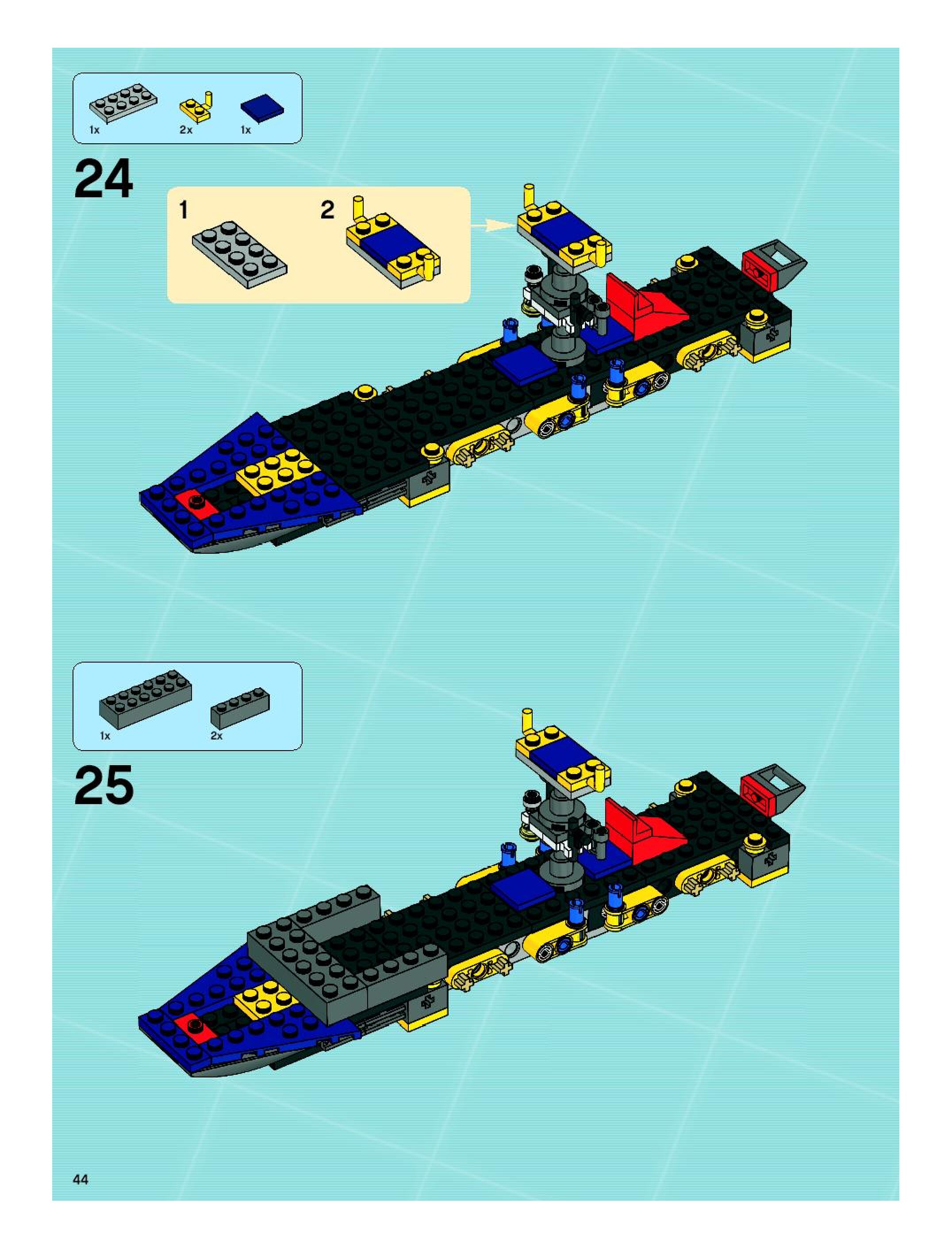 1x 2x 1x

24

1

2

1x 2x

25

44