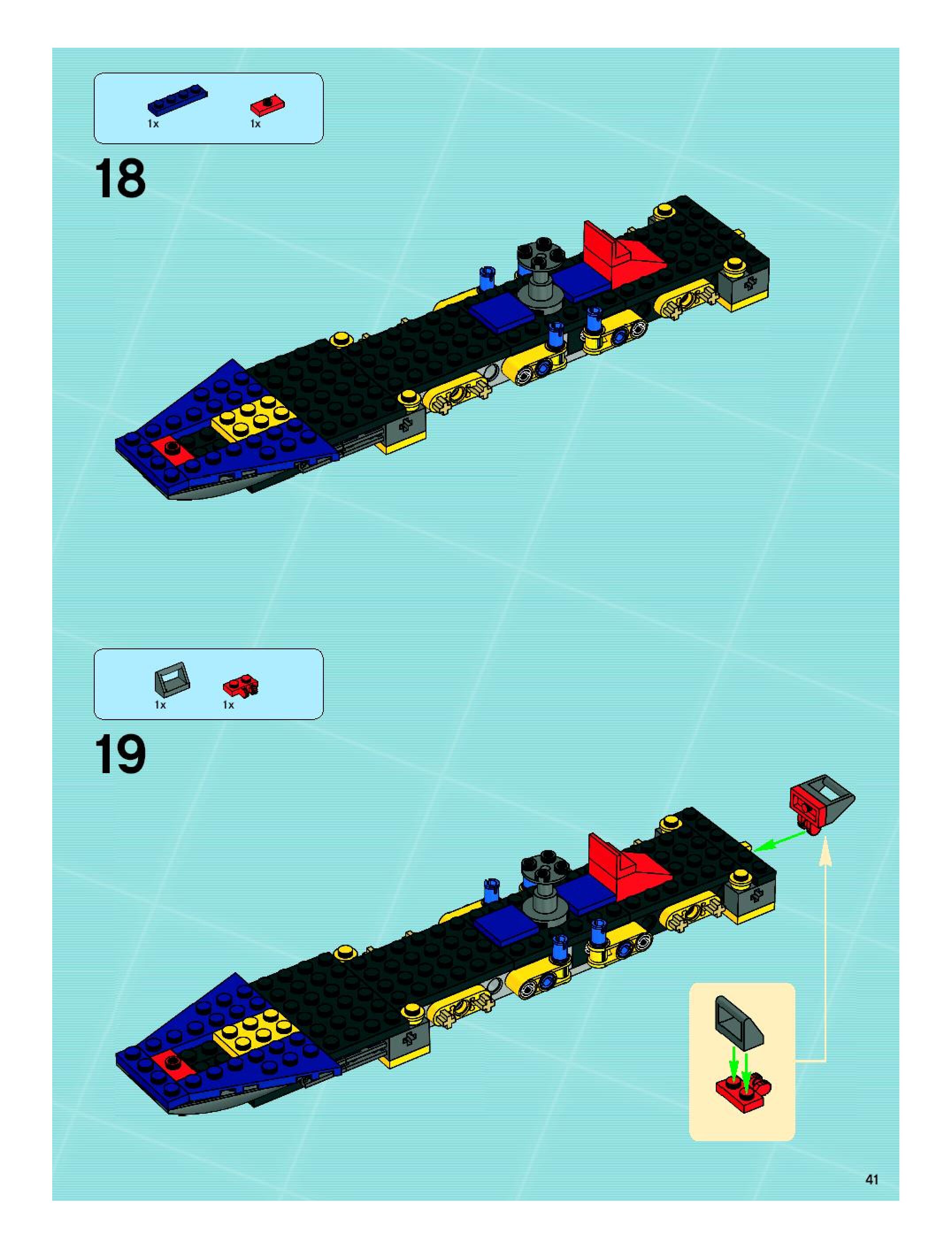 1x 1x

18

1x 1x

19

41