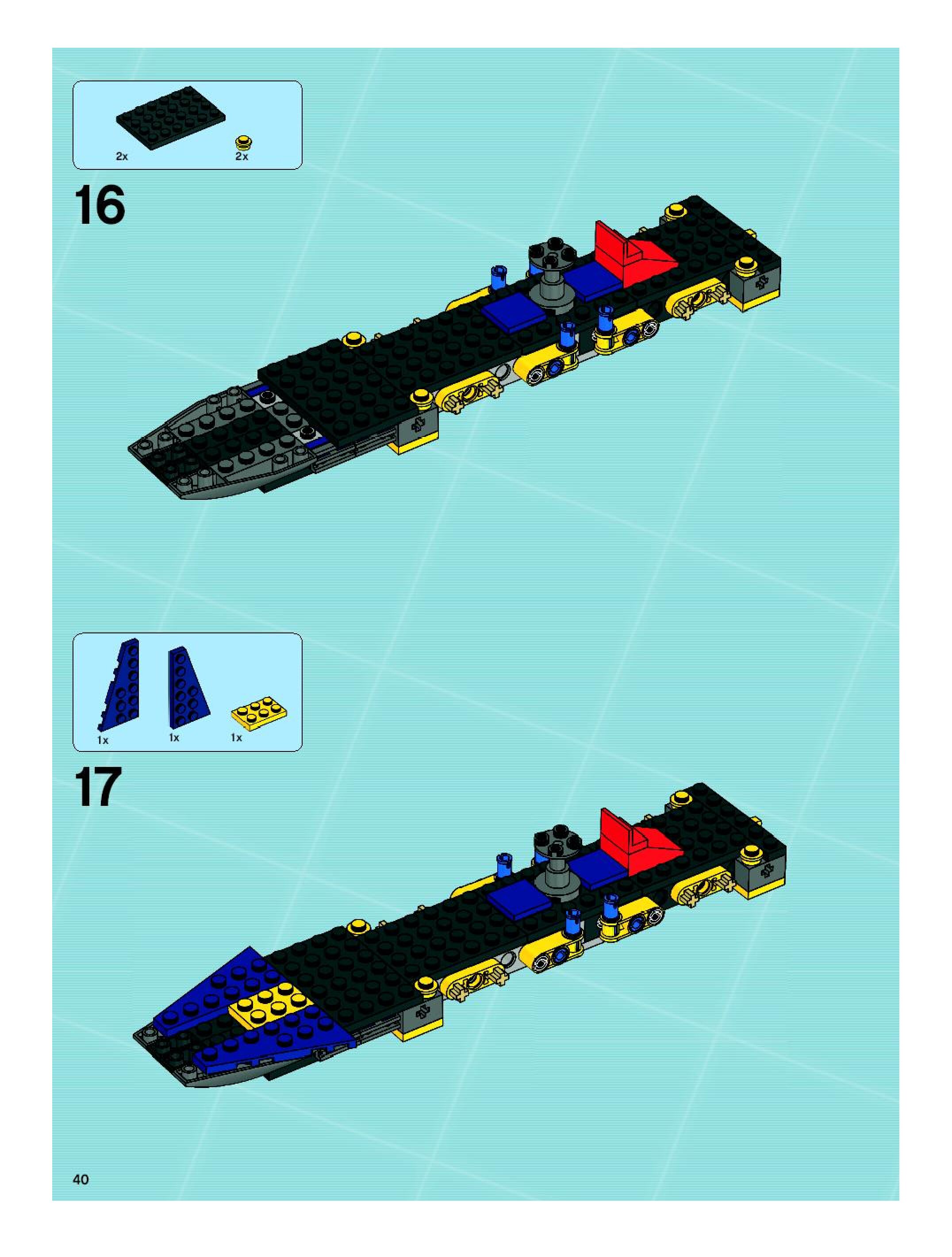 2x

2x

16

1x

1x

1x

17

40