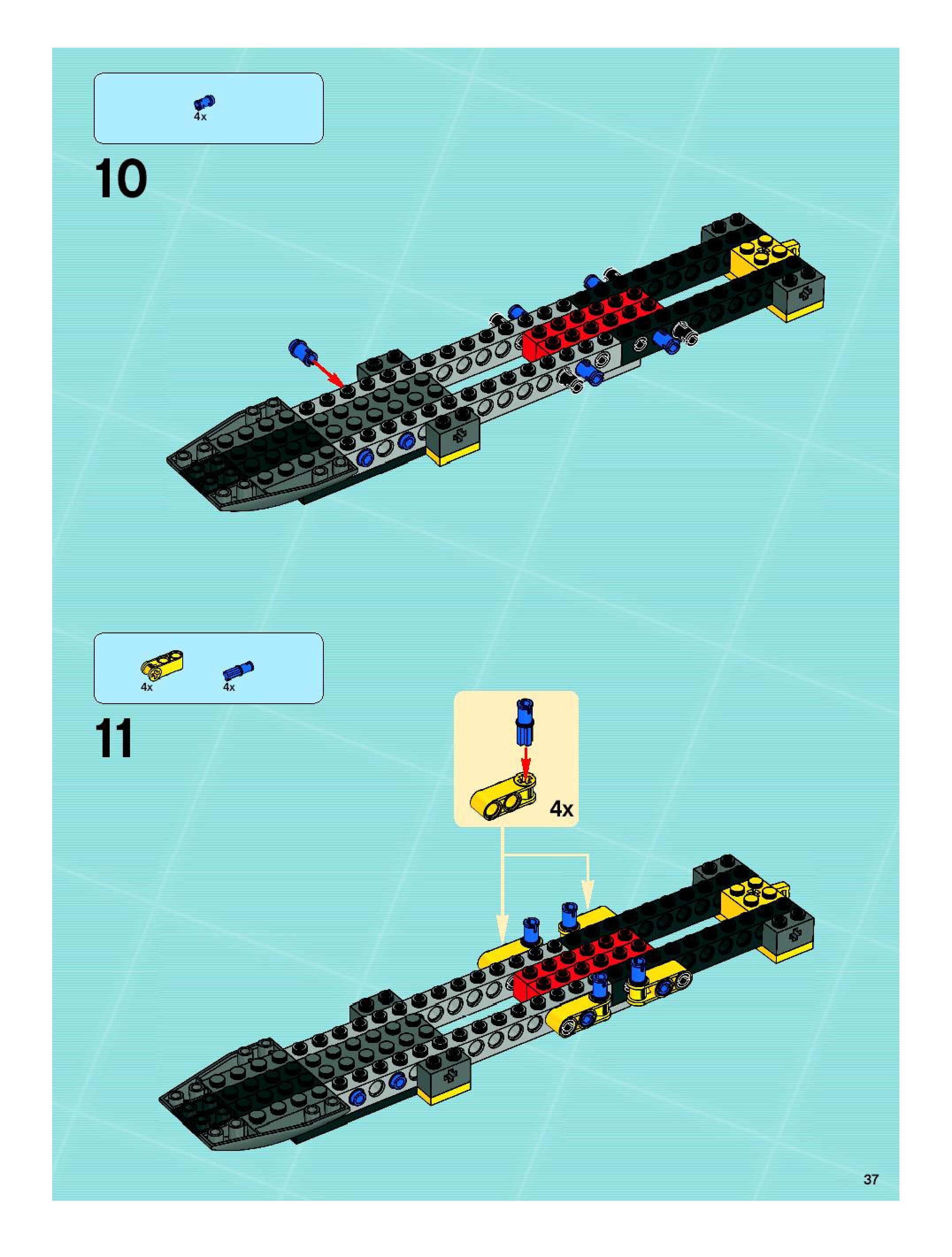 4x

10

4x
4x

11

4x

37