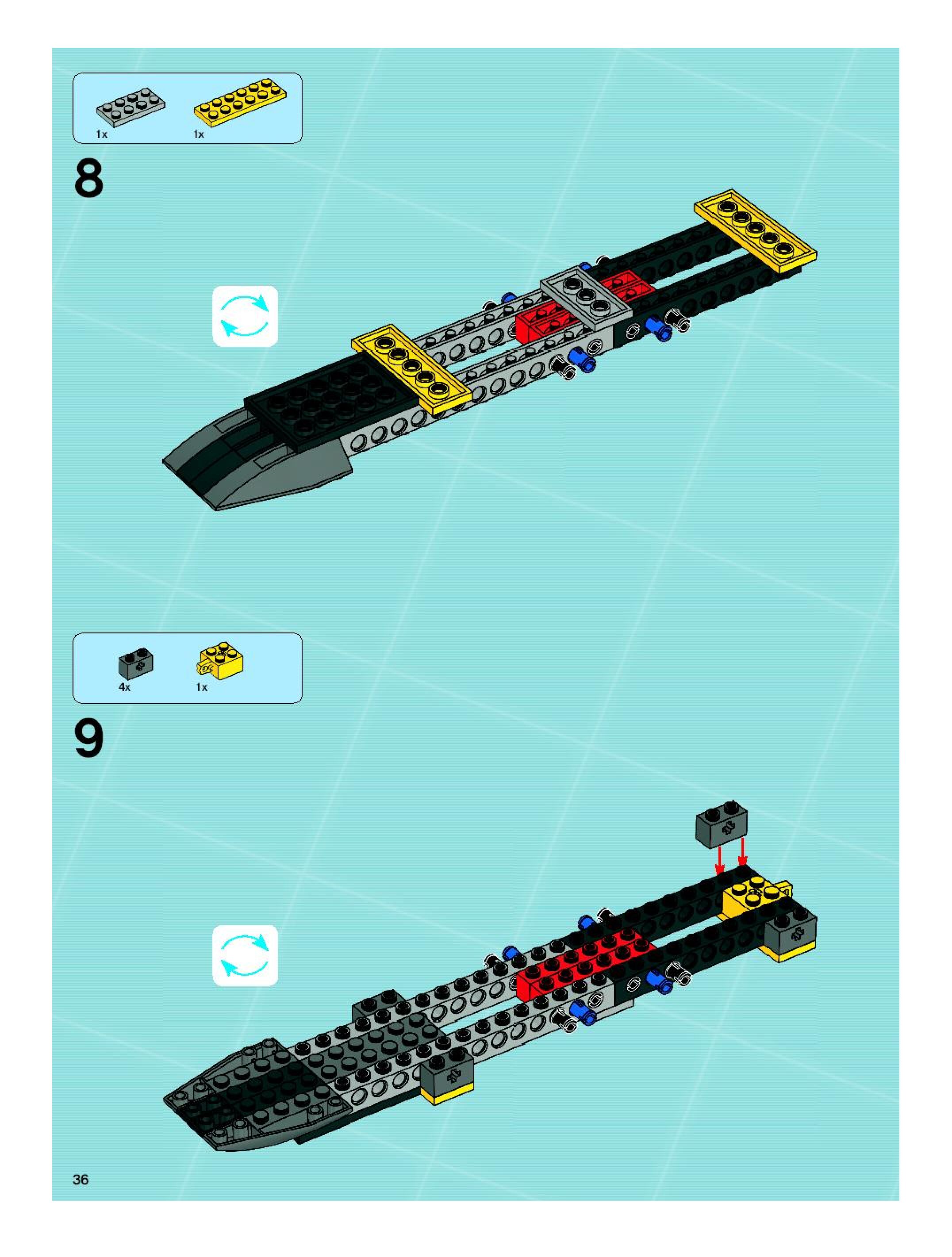 1x 1x

8

4x 1x

9

36